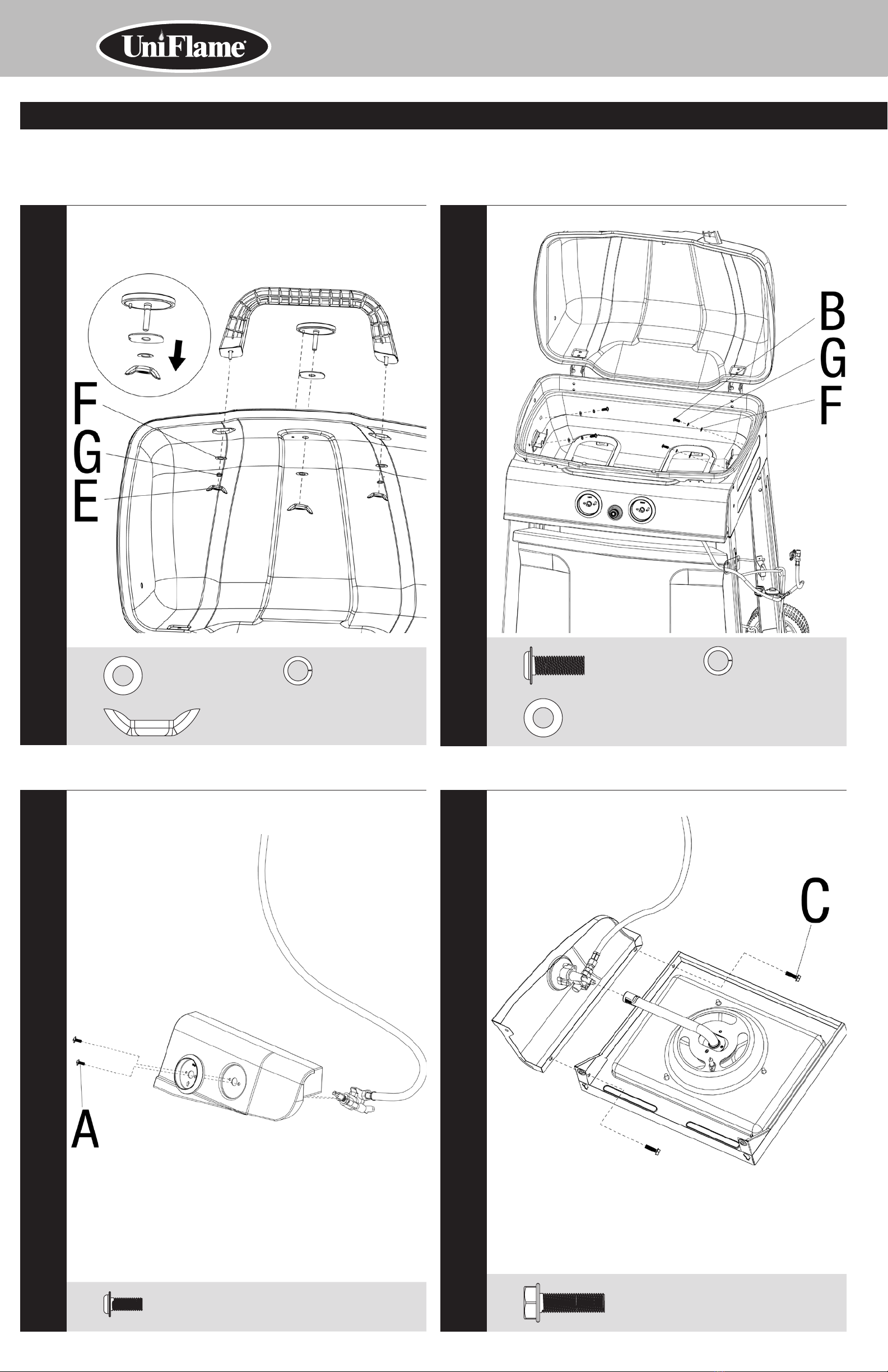 UniFlame

F
G
E

B
G
F

A

C