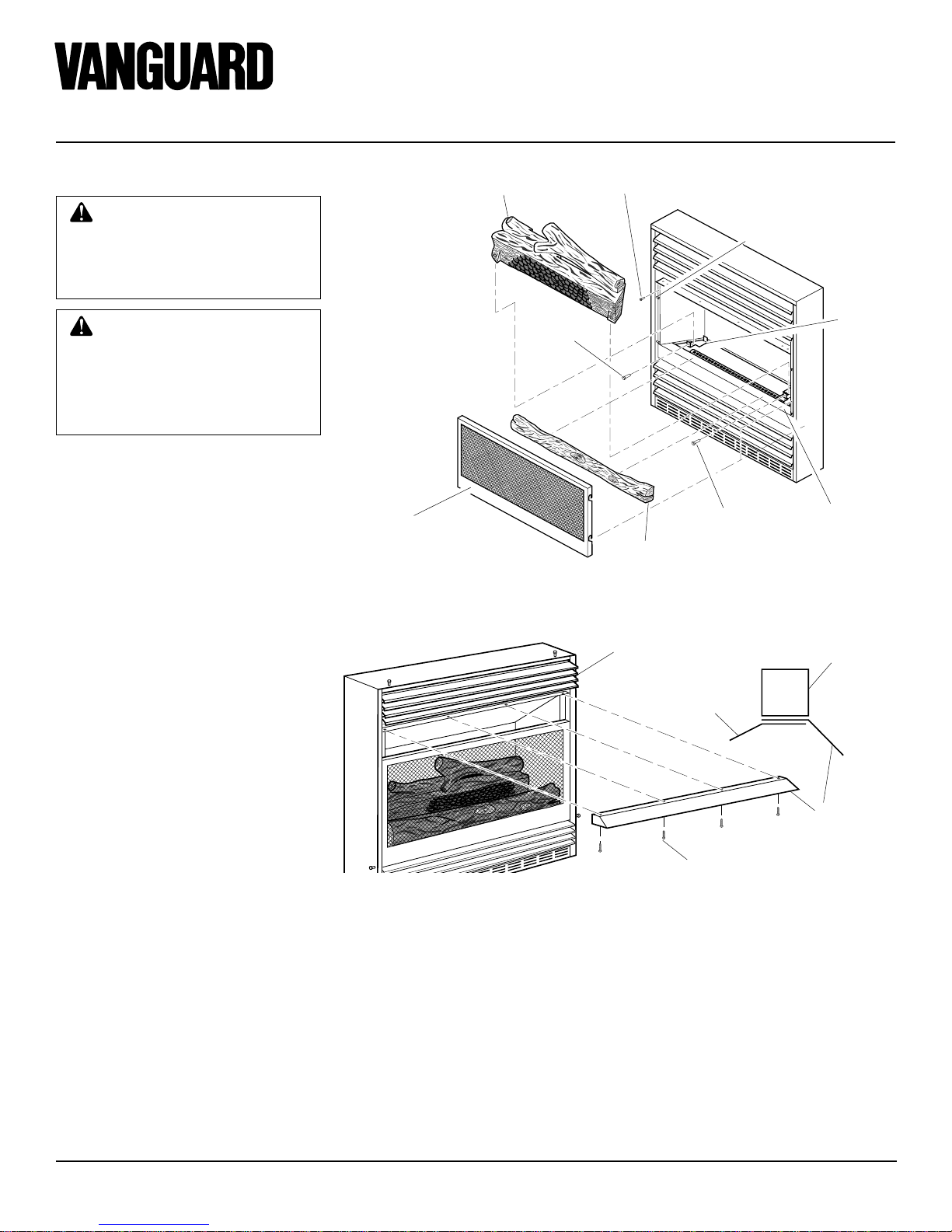 VANGUARD