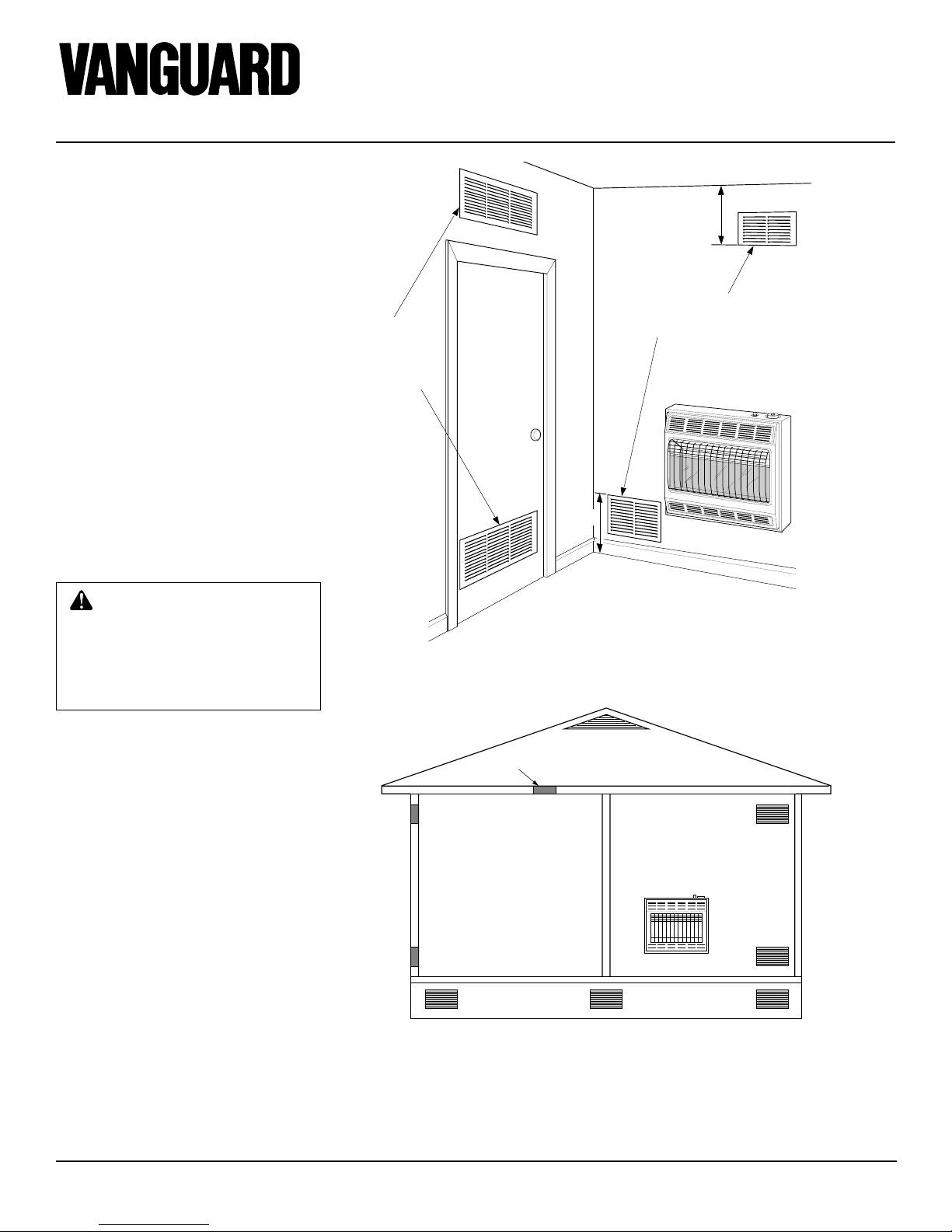 VANGUARD