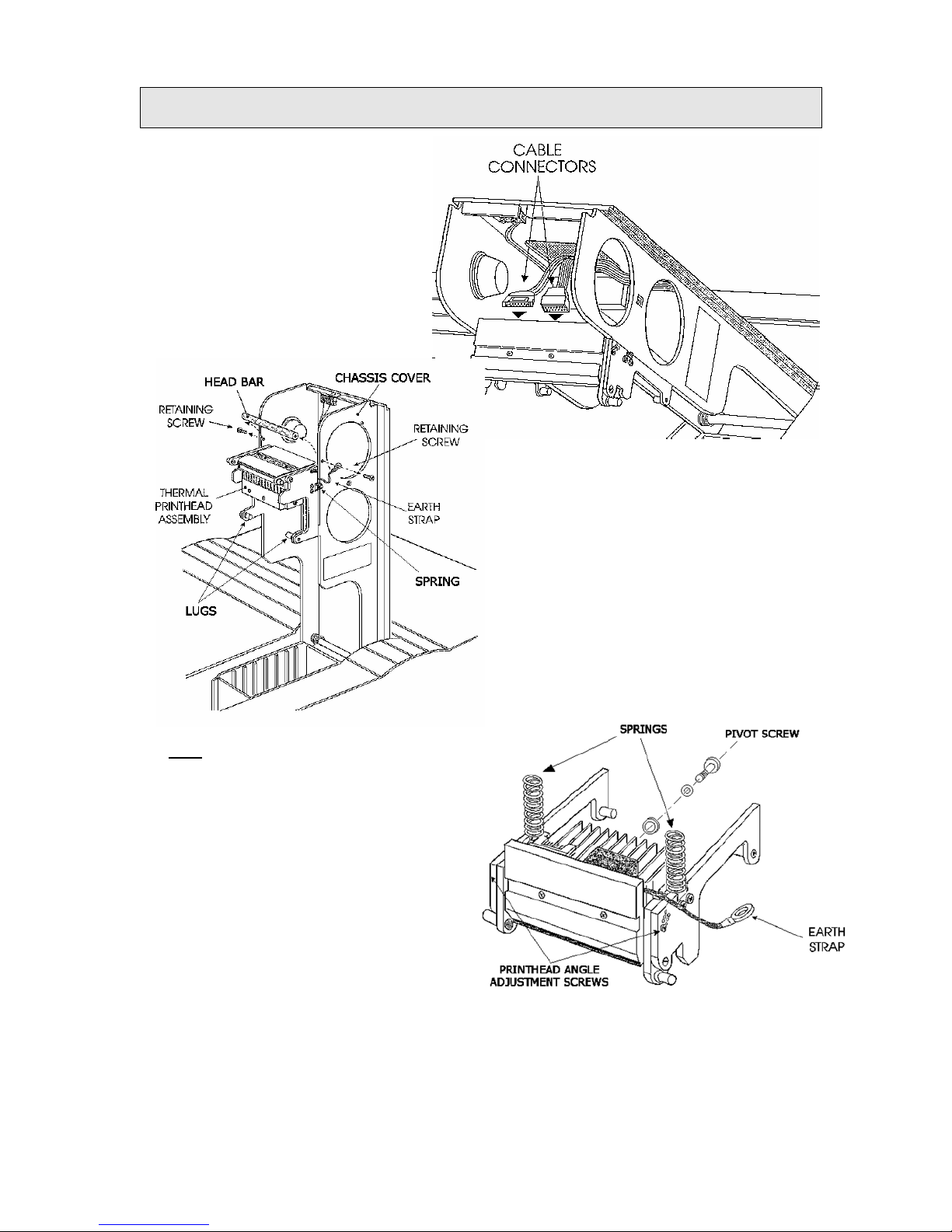 CABLE CONNECTORS

HEAD BAR

CHASSIS COVER

RETAINING SCREW

RETAINING SCREW

THERMAL PRINTHEAD ASSEMBLY

EARTH STRAP

SPRING

LUGS

SPRINGS

PIVOT SCREW

EARTH STRAP

PRINTHEAD ANGLE ADJUSTMENT SCREWS