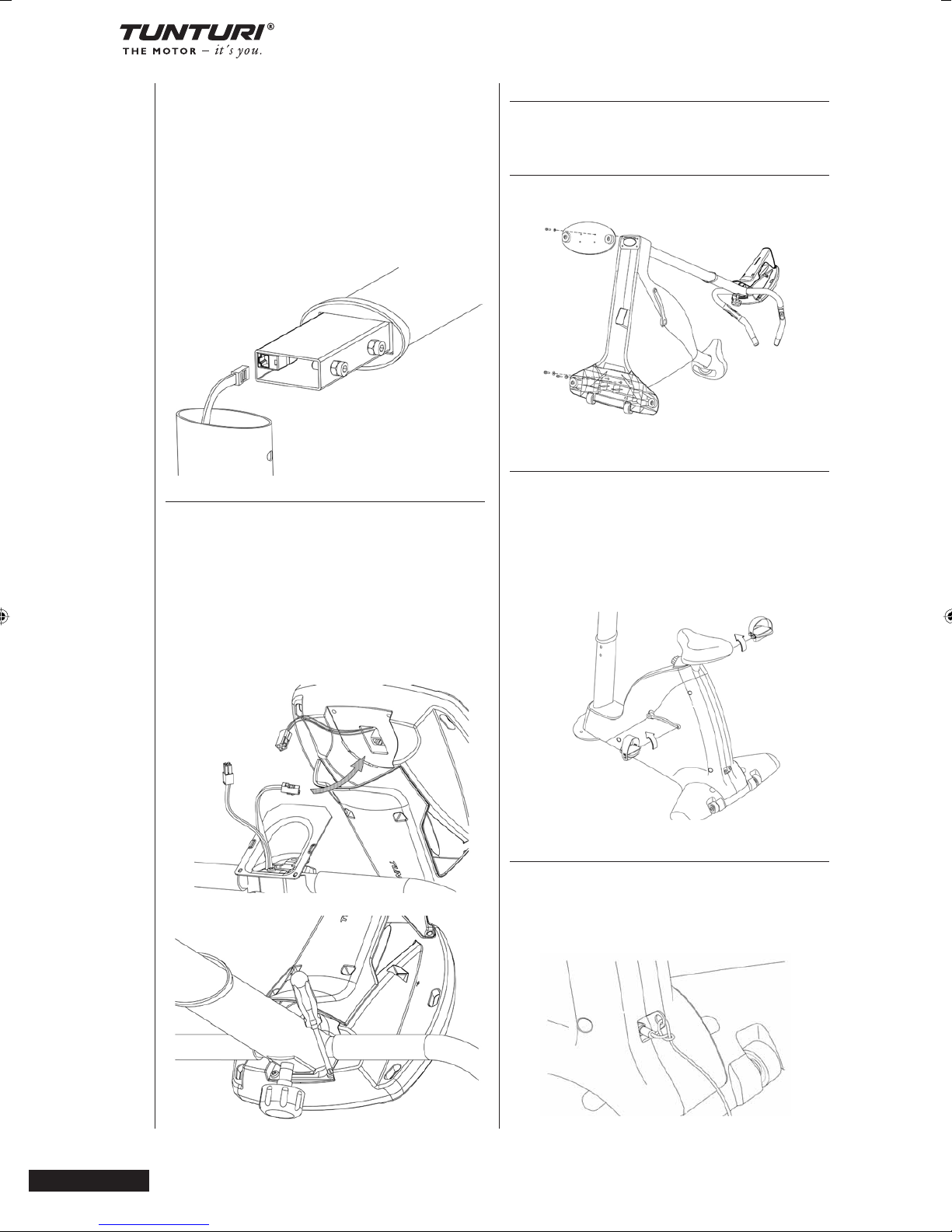 TUNTURI®
THE MOTOR – it's you.