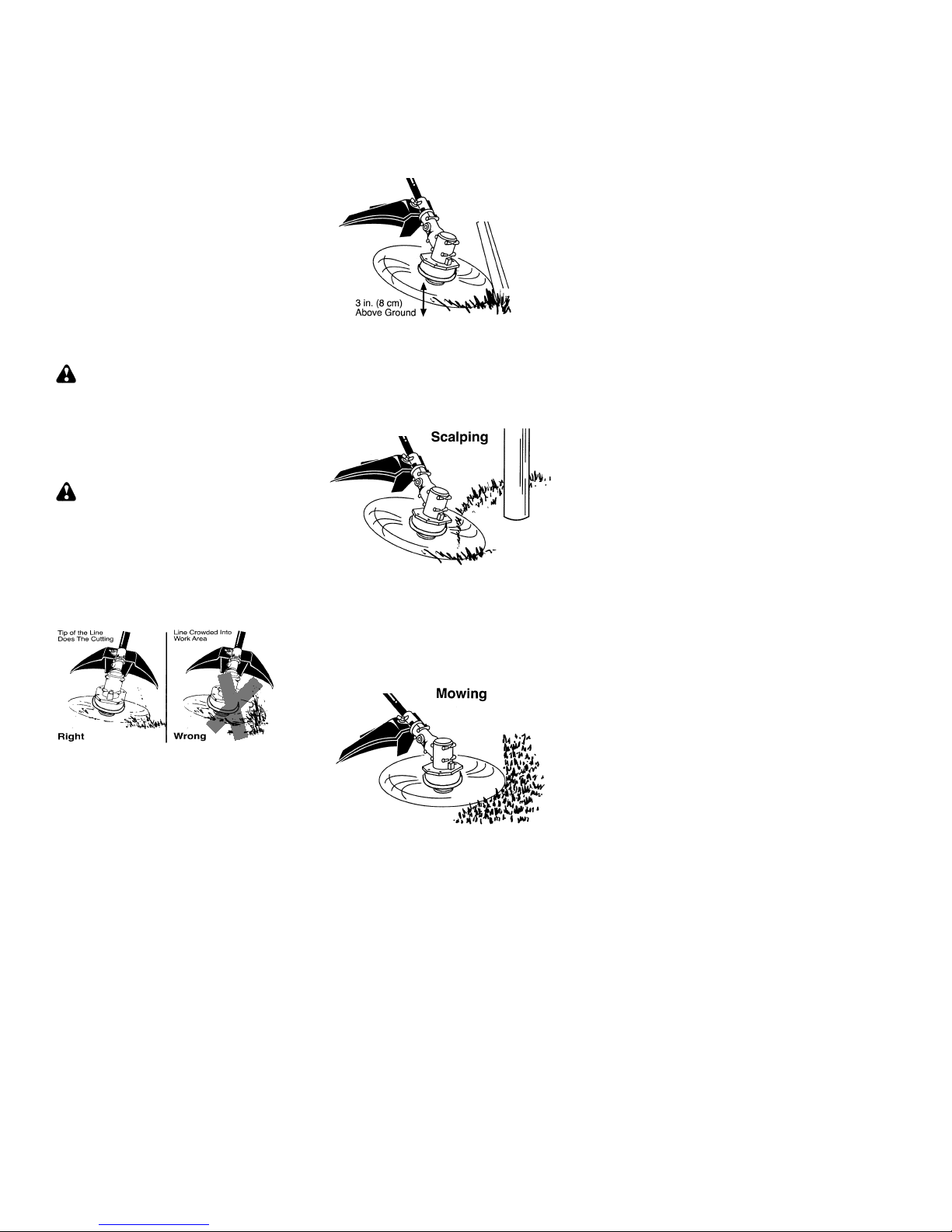 3 in. (8 cm)
Above Ground

Scalping

Tip of the Line Does The Cutting

Line Crowded Into Work Area

Right

Wrong

Mowing