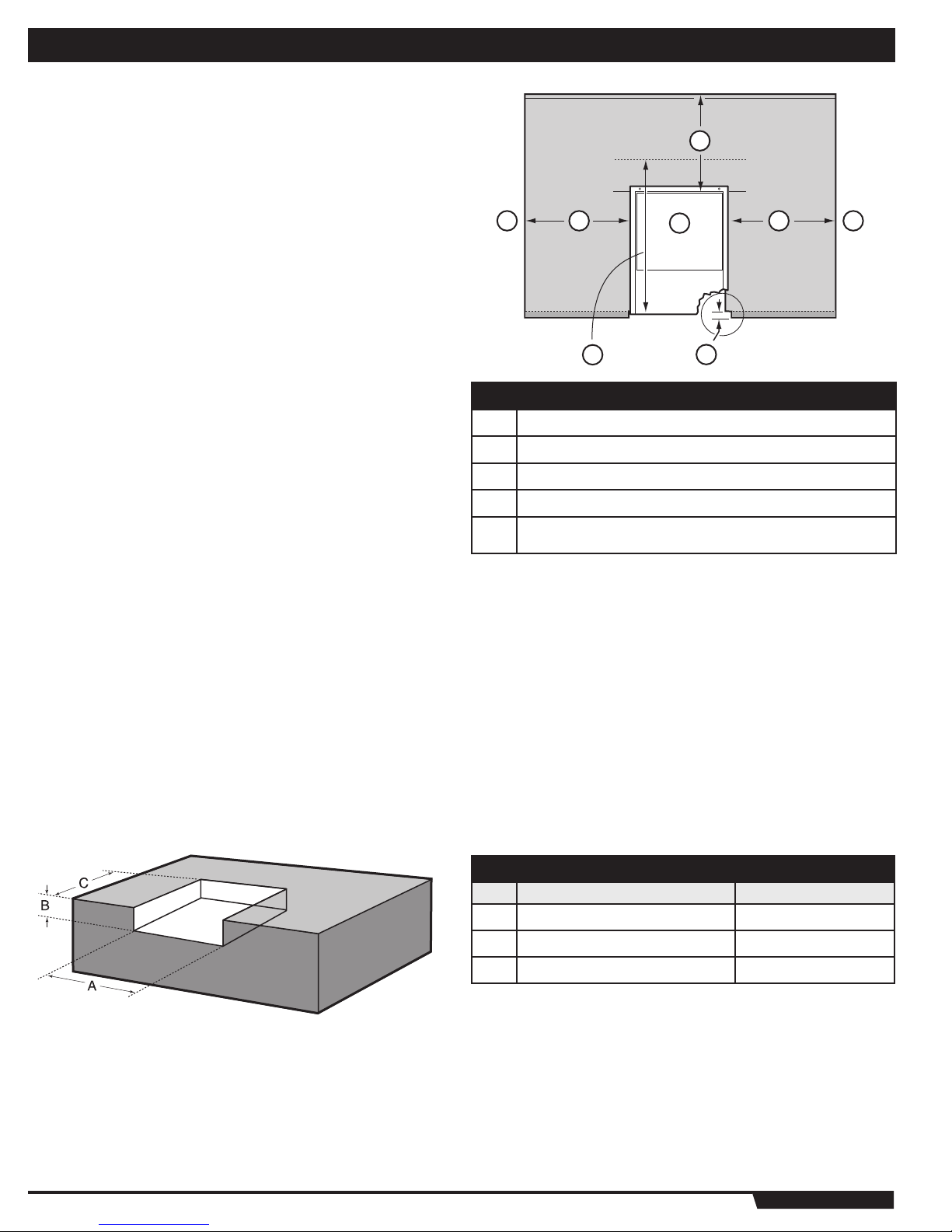 C
B
A