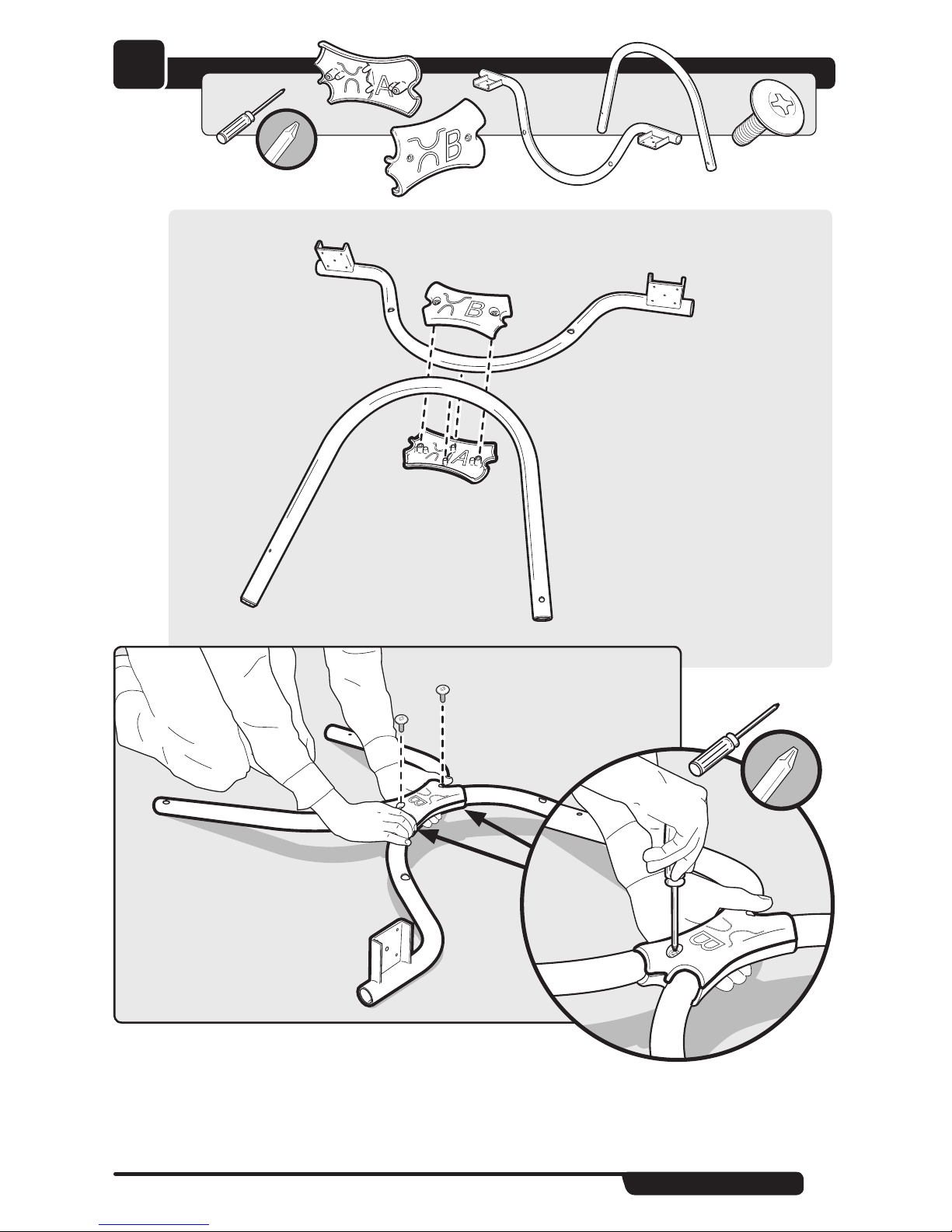 A

B

B

A

B

B