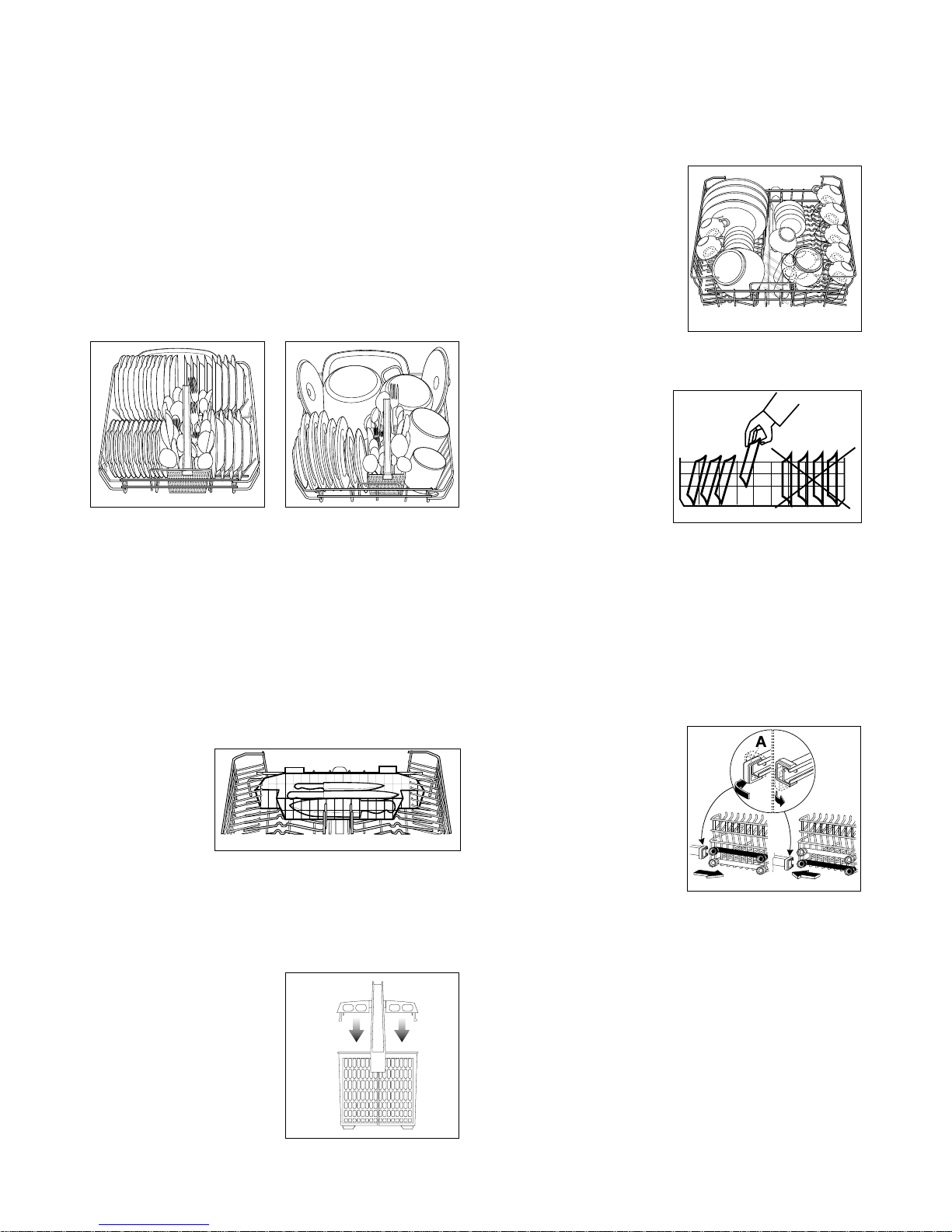 A