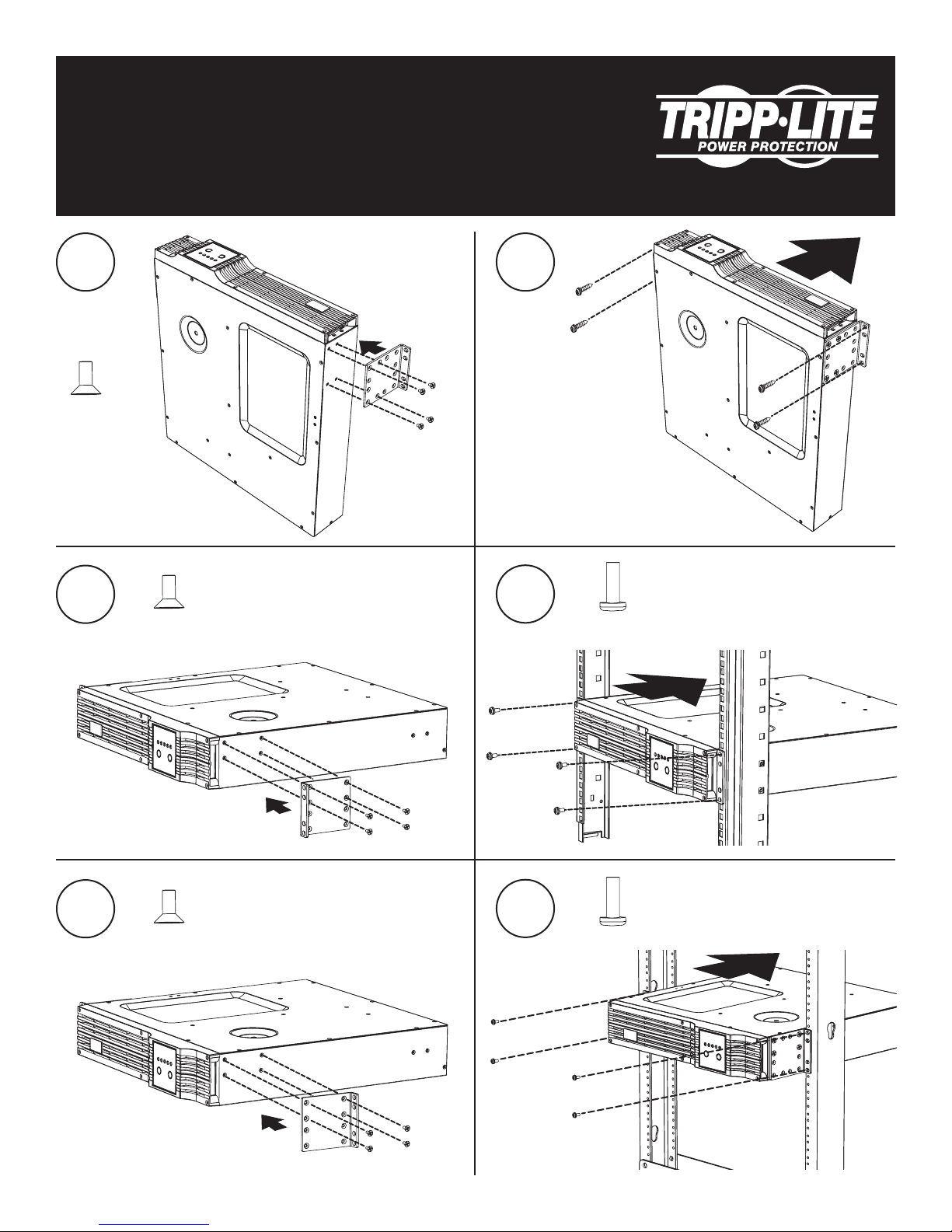 TRIPP·LITE
POWER PROTECTION