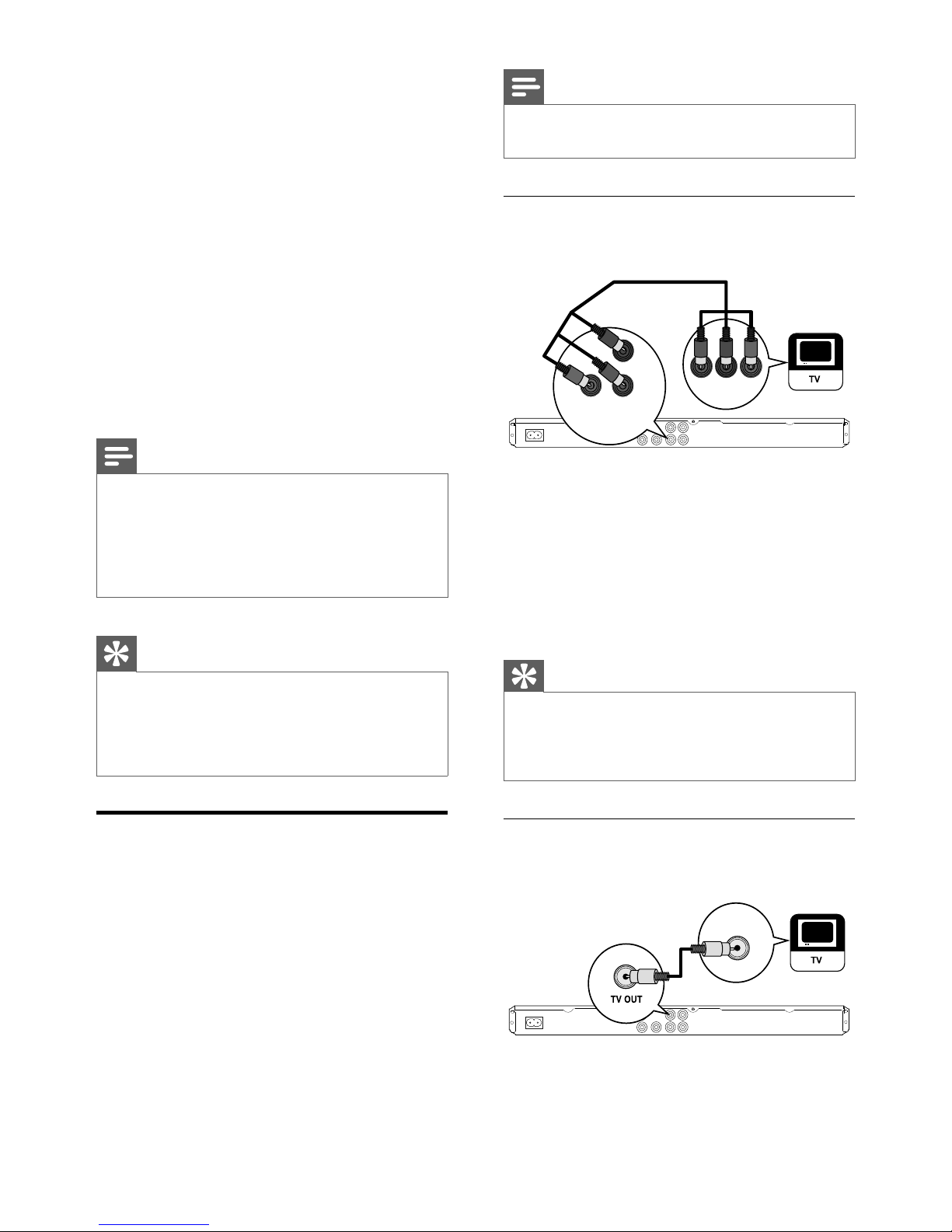 TV

TV OUT

TV