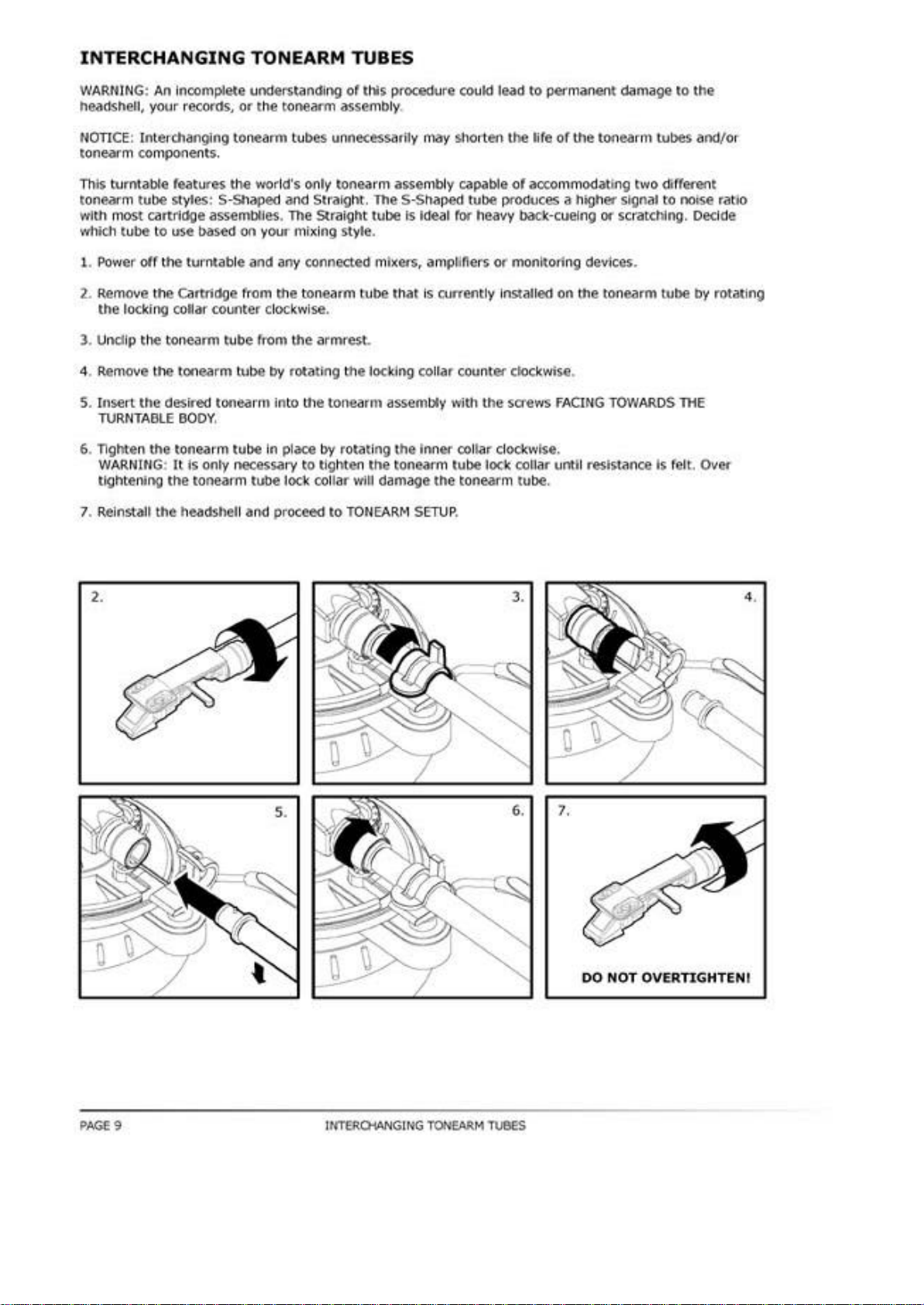 INTERCHANGING TONEARM TUBES

WARNING: An incomplete understanding of this procedure could lead to permanent damage to the headshell, your records, or the tonearm assembly.

NOTICE: Interchanging tonearm tubes unnecessarily may shorten the life of the tonearm tubes and/or tonearm components.

This turntable features the world's only tonearm assembly capable of accommodating two different tonearm tube styles: S-Shaped and Straight. The S-Shaped tube produces a higher signal to noise ratio with most cartridge assemblies. The Straight tube is ideal for heavy back-cueing or scratching. Decide which tube to use based on your mixing style.

1. Power off the turntable and any connected mixers, amplifiers or monitoring devices.

2. Remove the Cartridge from the tonearm tube that is currently installed on the tonearm tube by rotating the locking collar counter clockwise.

3. Unclip the tonearm tube from the armrest.

4. Remove the tonearm tube by rotating the locking collar counter clockwise.

5. Insert the desired tonearm into the tonearm assembly with the screws FACING TOWARDS THE TURNTABLE BODY.

6. Tighten the tonearm tube in place by rotating the inner collar clockwise.
WARNING: It is only necessary to tighten the tonearm tube lock collar until resistance is felt. Over tightening the tonearm tube lock collar will damage the tonearm tube.

7. Reinstall the headshell and proceed to TONEARM SETUP.

2.

3.

4.

5.

6.

7.

DO NOT OVERTIGHTEN!

PAGE 9

INTERCHANGING TONEARM TUBES