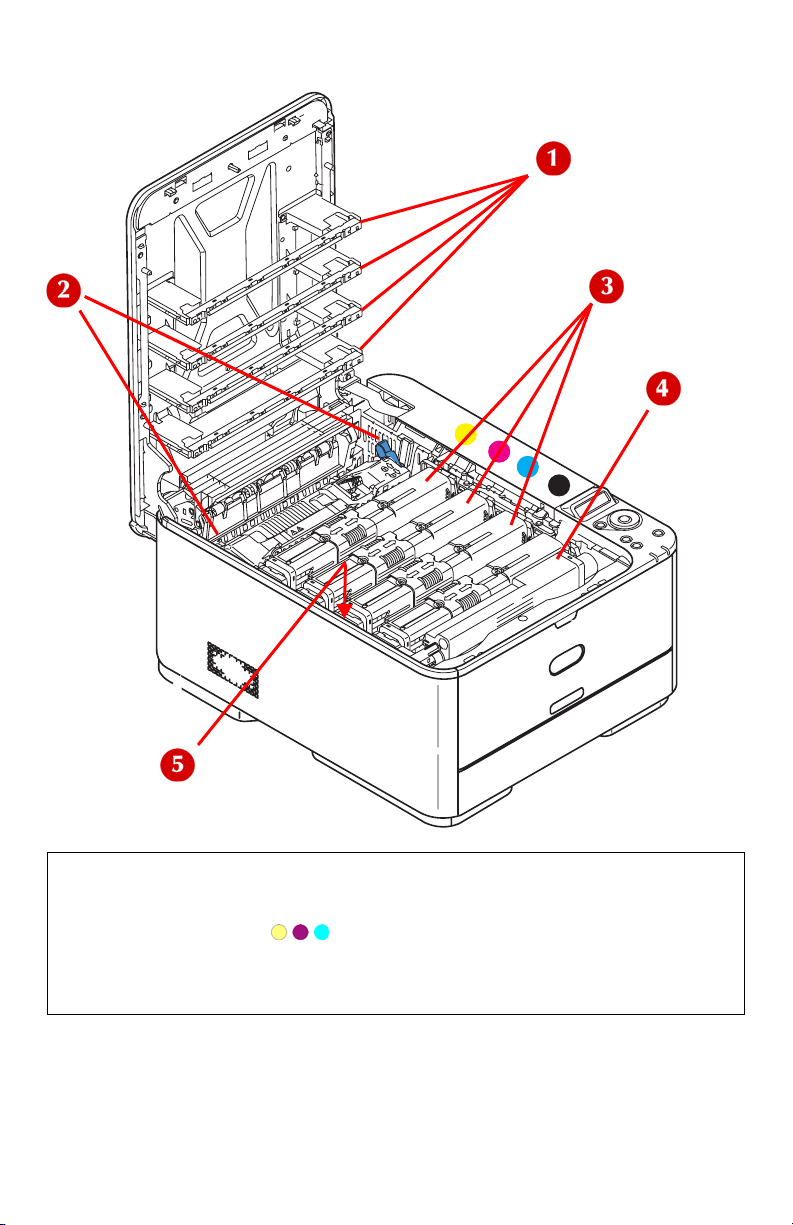 1

2

3

4

5