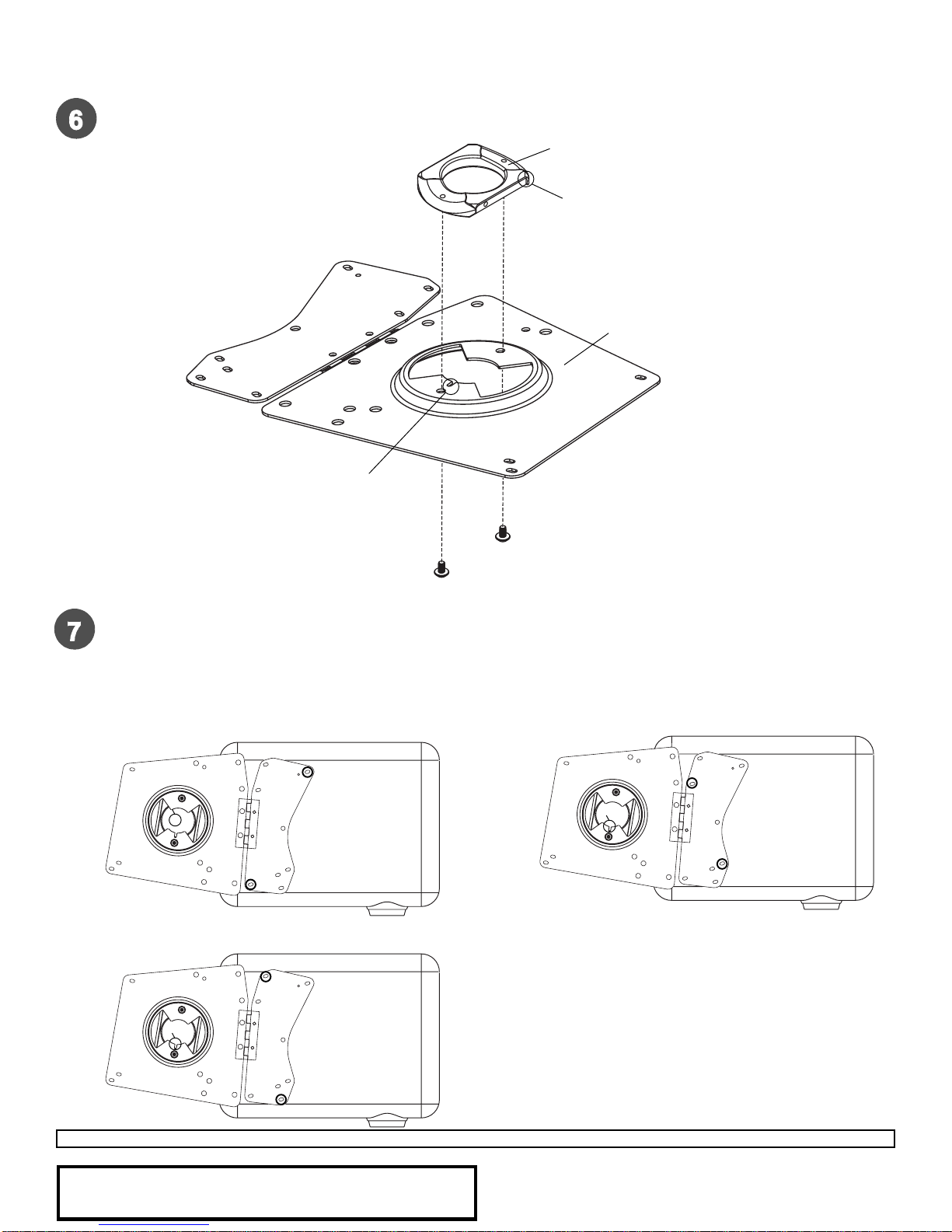 6

7