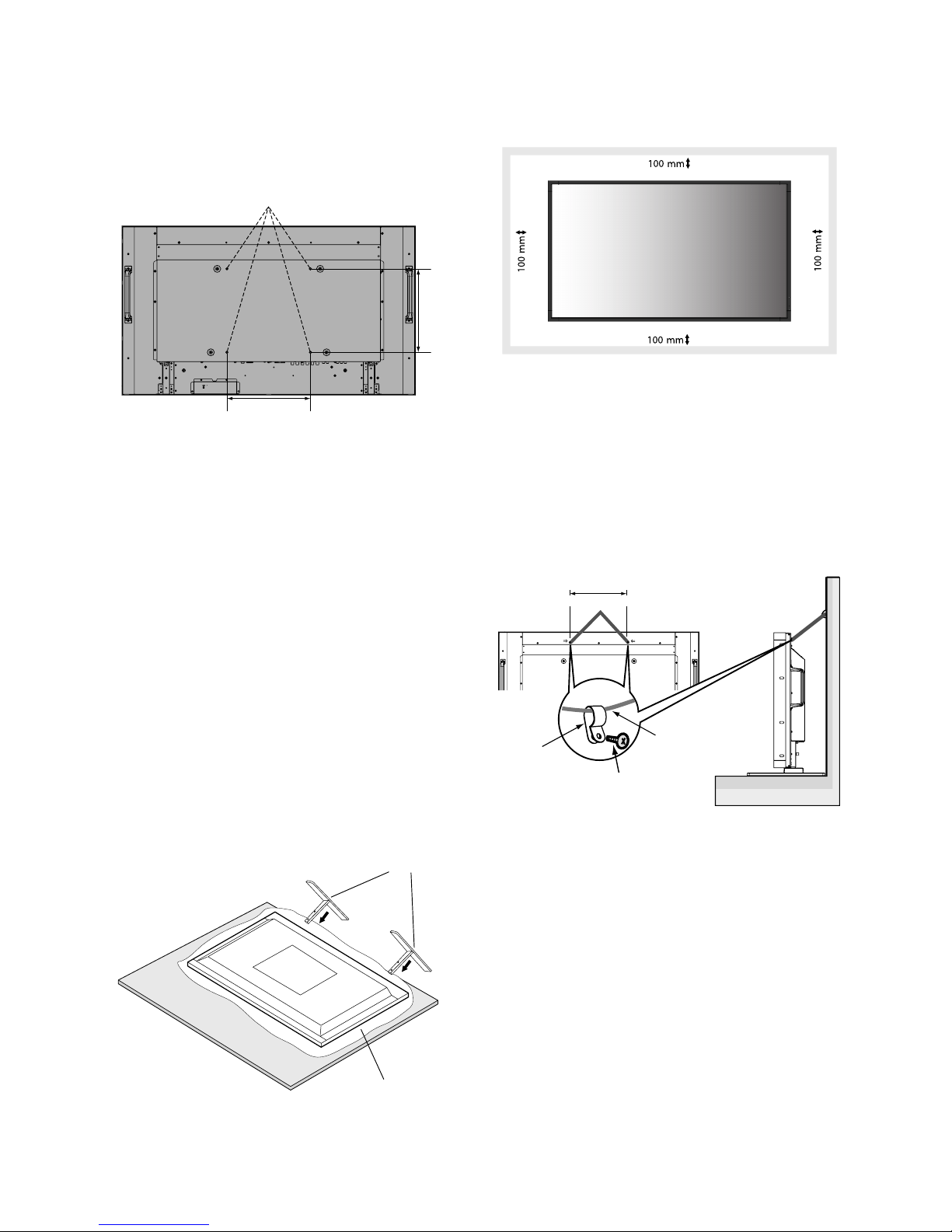 100 mm

100 mm

100 mm

100 mm