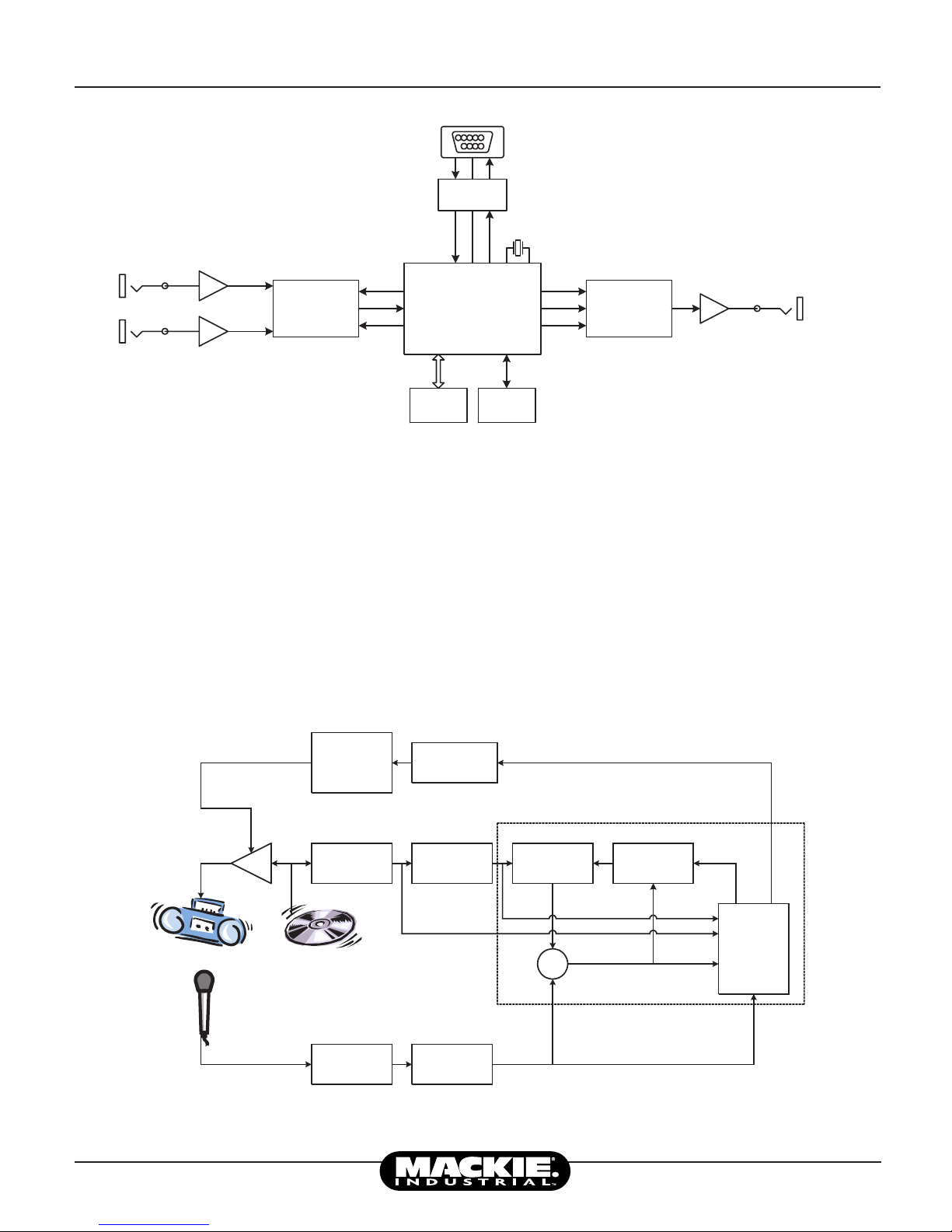 MACKIE.
INDUSTRIAL