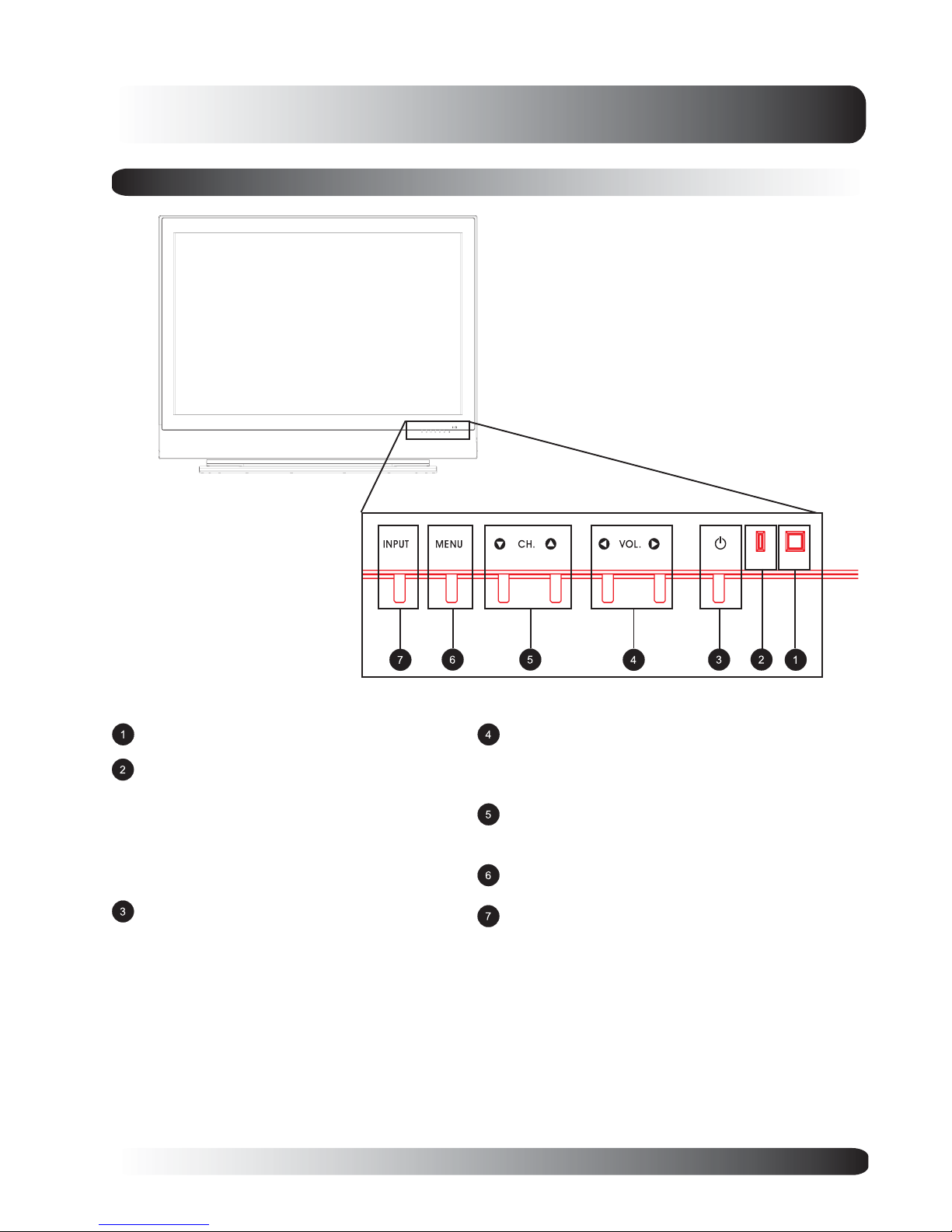 INPUT
MENU
CH.
VOL.
7
6
5
4
3
2
1

1

2

3

4

5

6

7