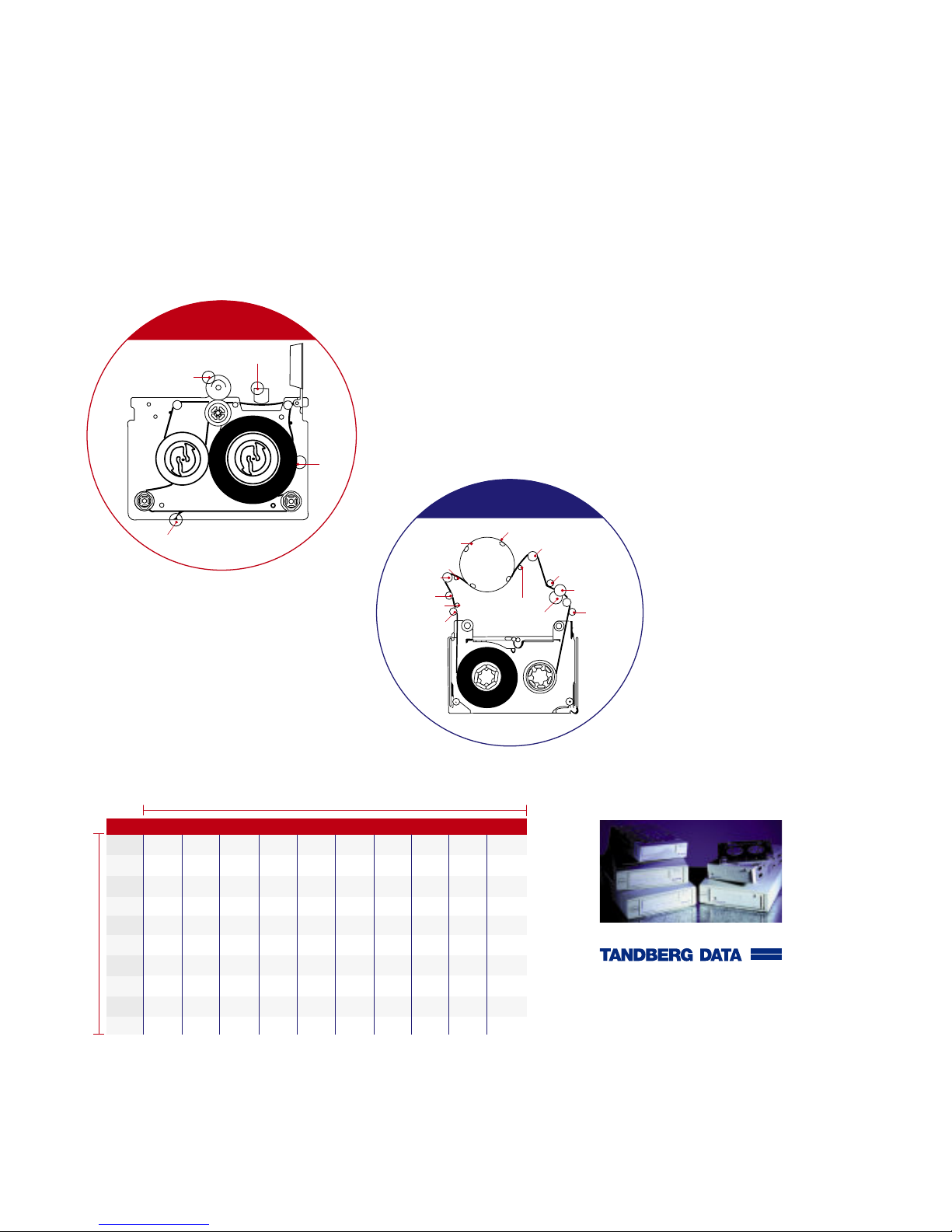 TANDBERG DATA