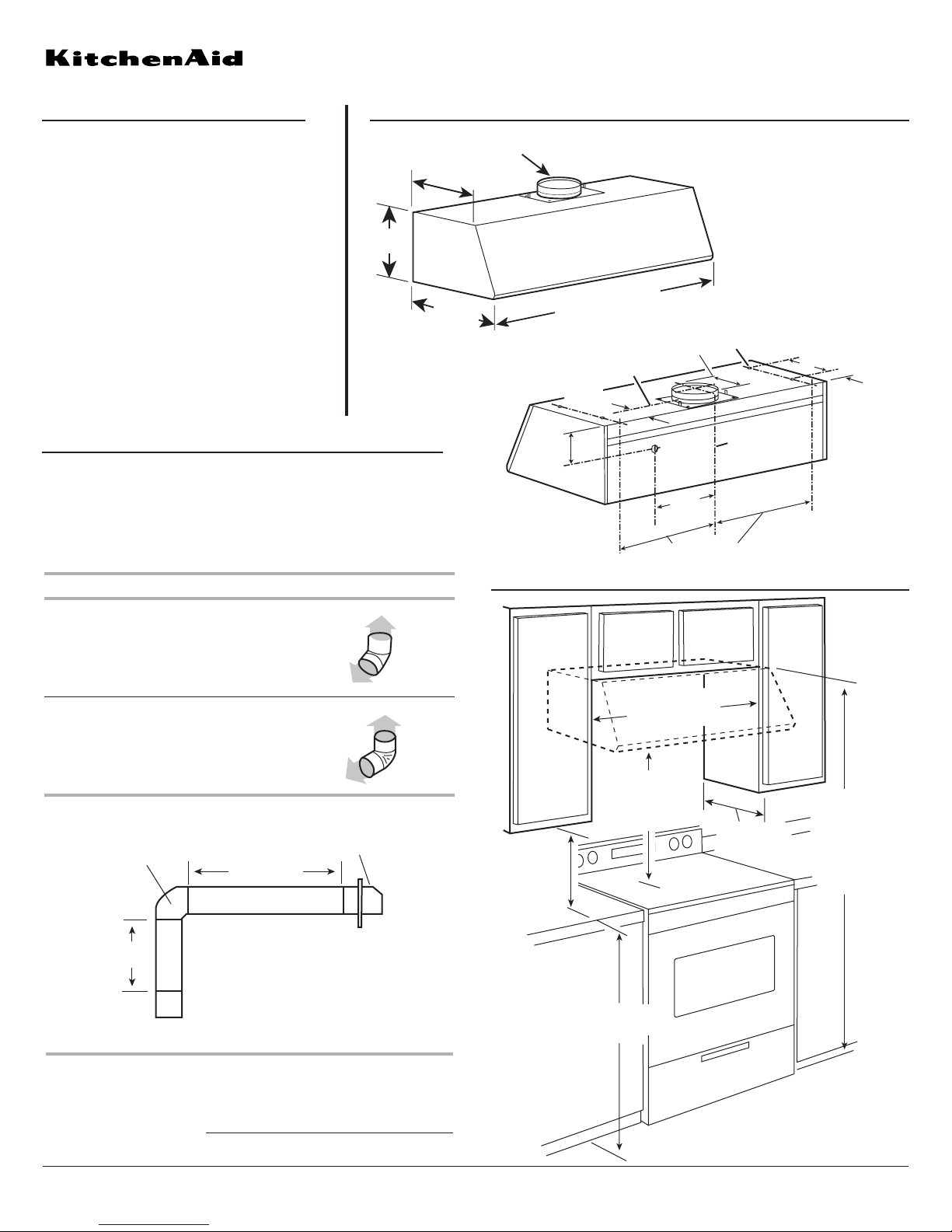 KitchenAid