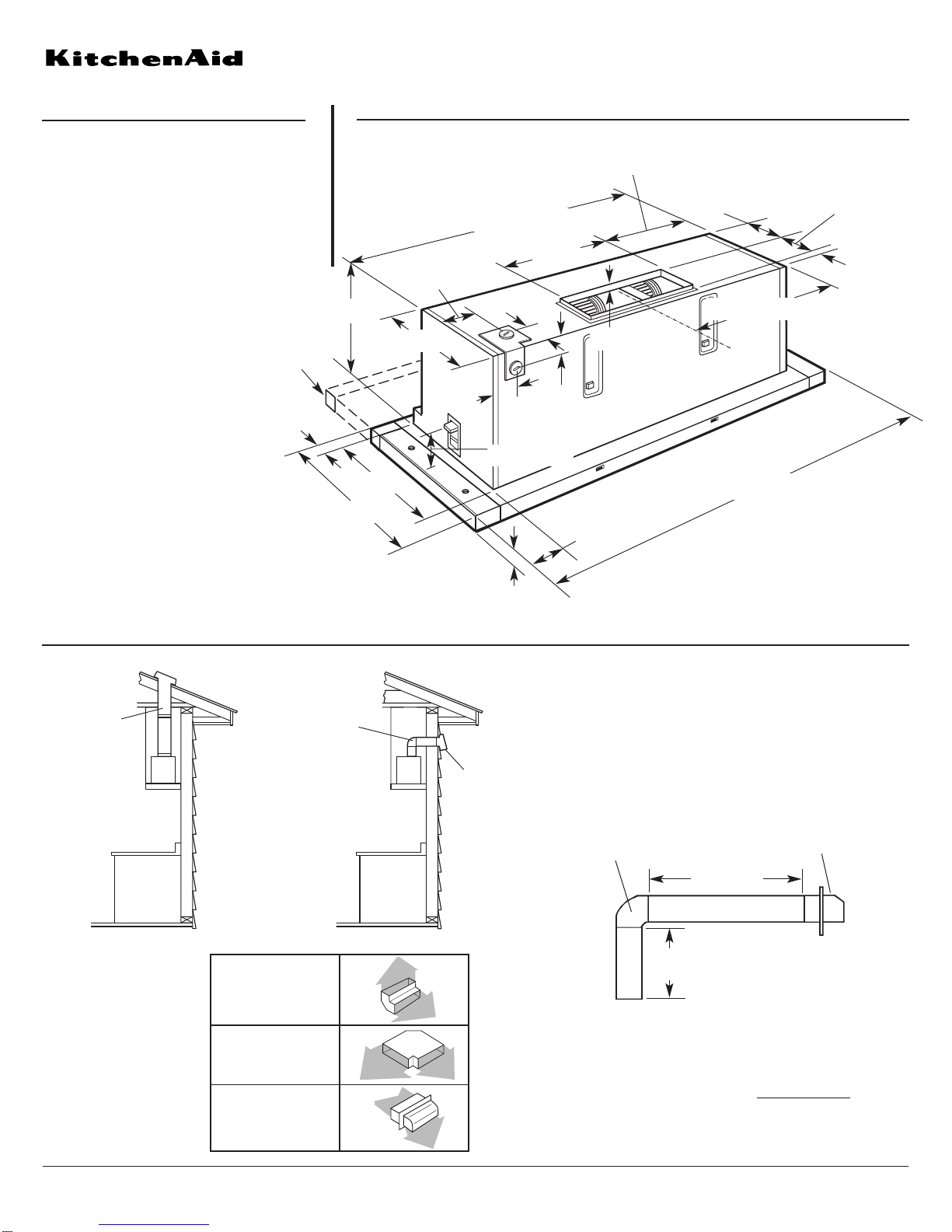 KitchenAid