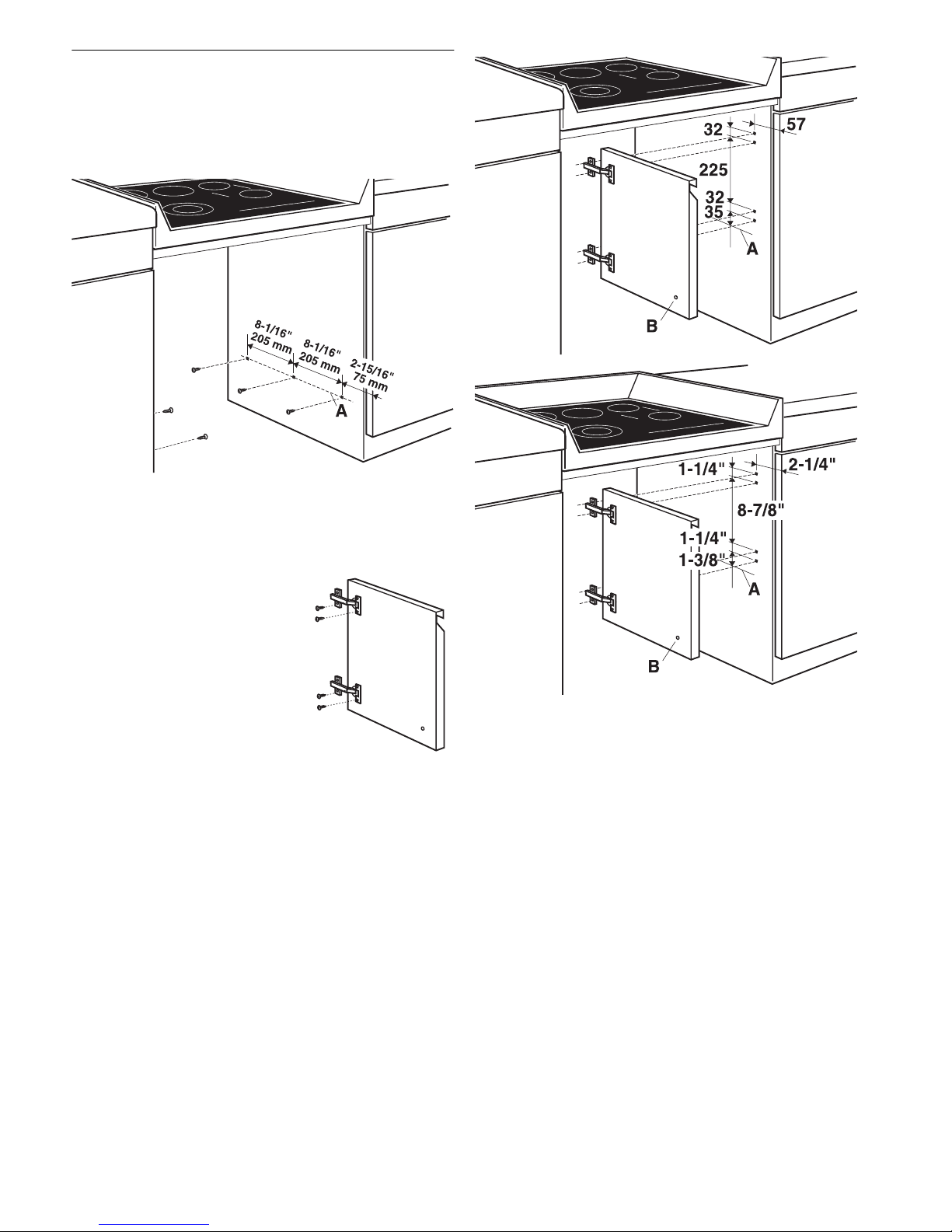 8-1/16"
205 mm
8-1/16"
205 mm
2-15/16"
75 mm
A

32
57
225
32
35
A
B

1-1/4"
2-1/4"
8-7/8"
1-1/4"
1-3/8"
A
B