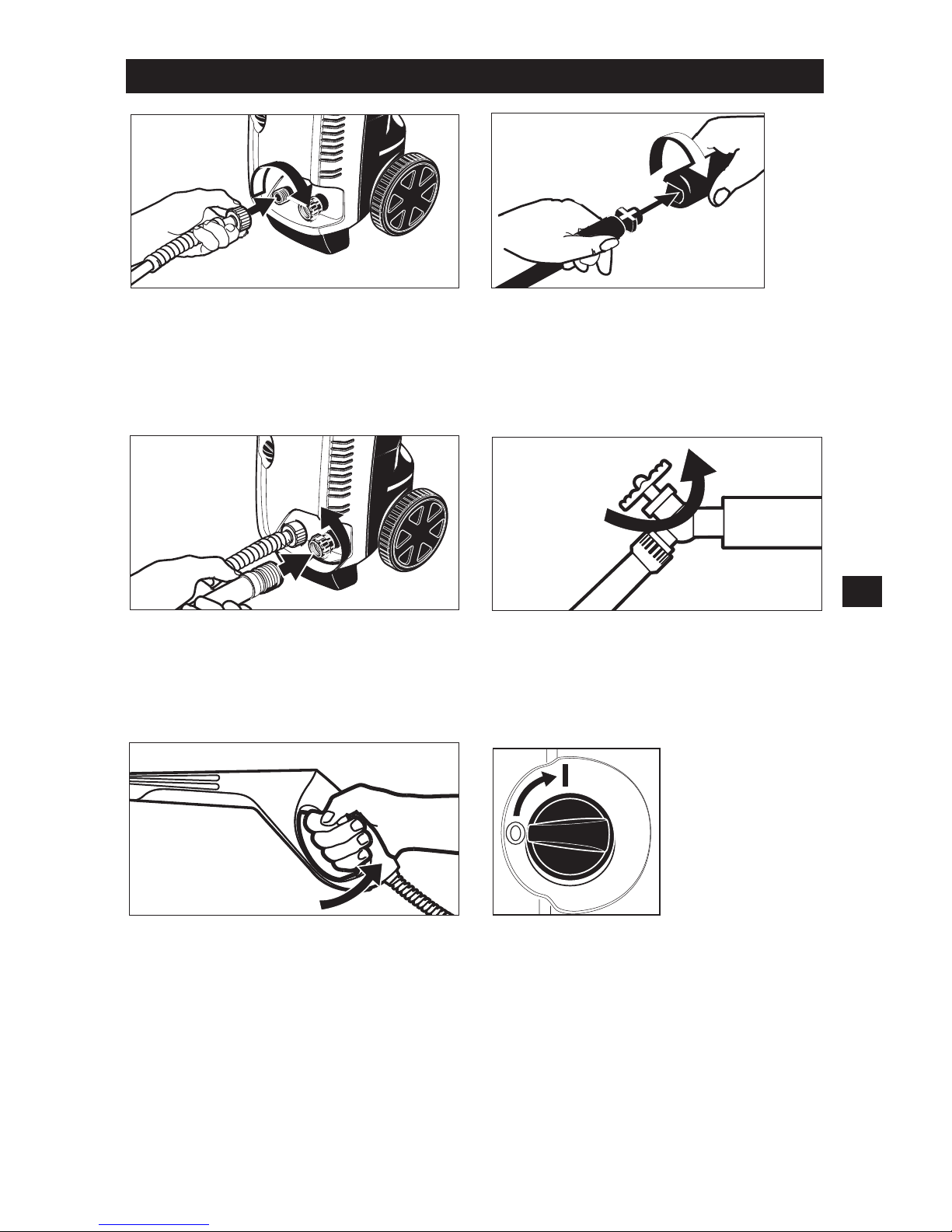 I