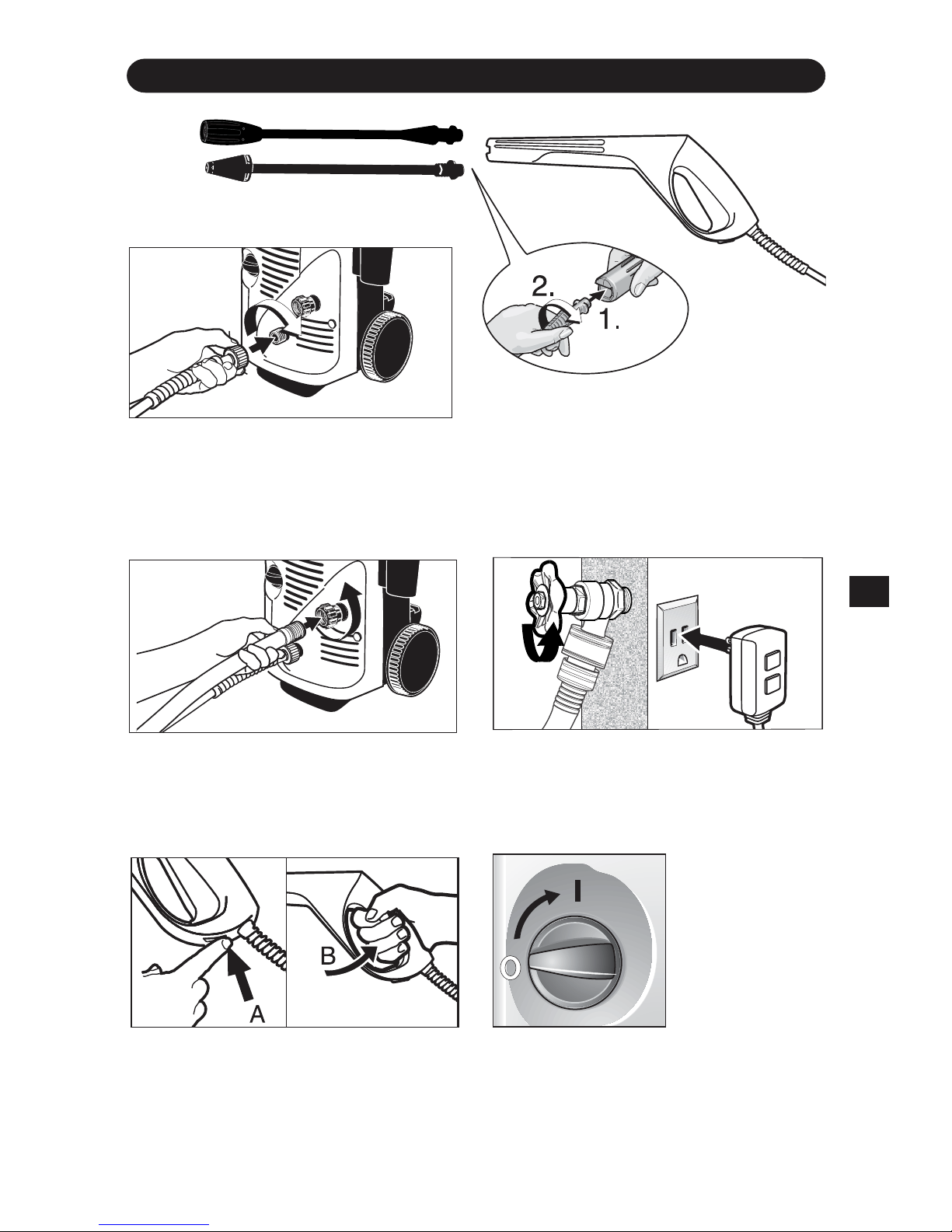 2.

1.

B

A

I