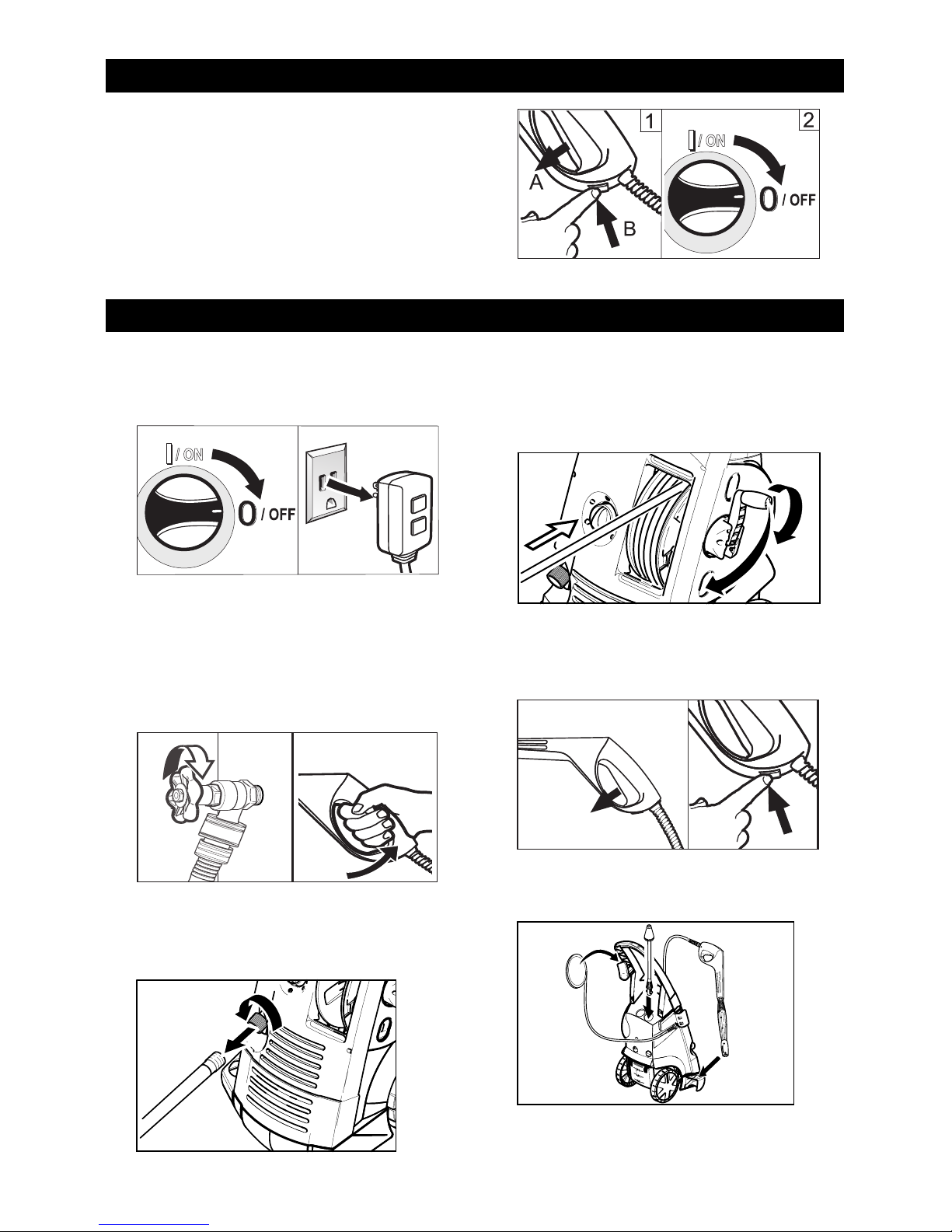 1

2

I / ON

0 / OFF

A

B

I / ON

0 / OFF