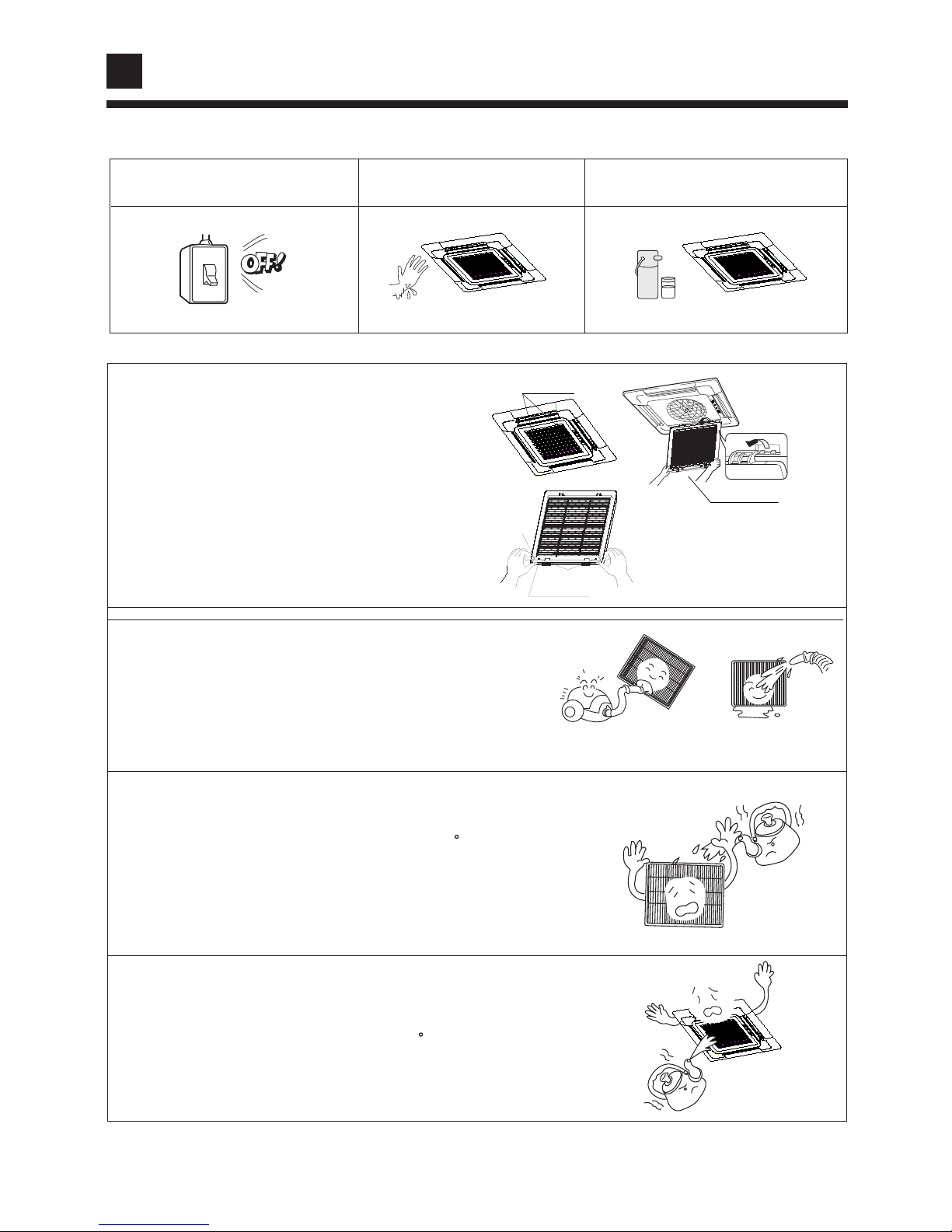 OFF!