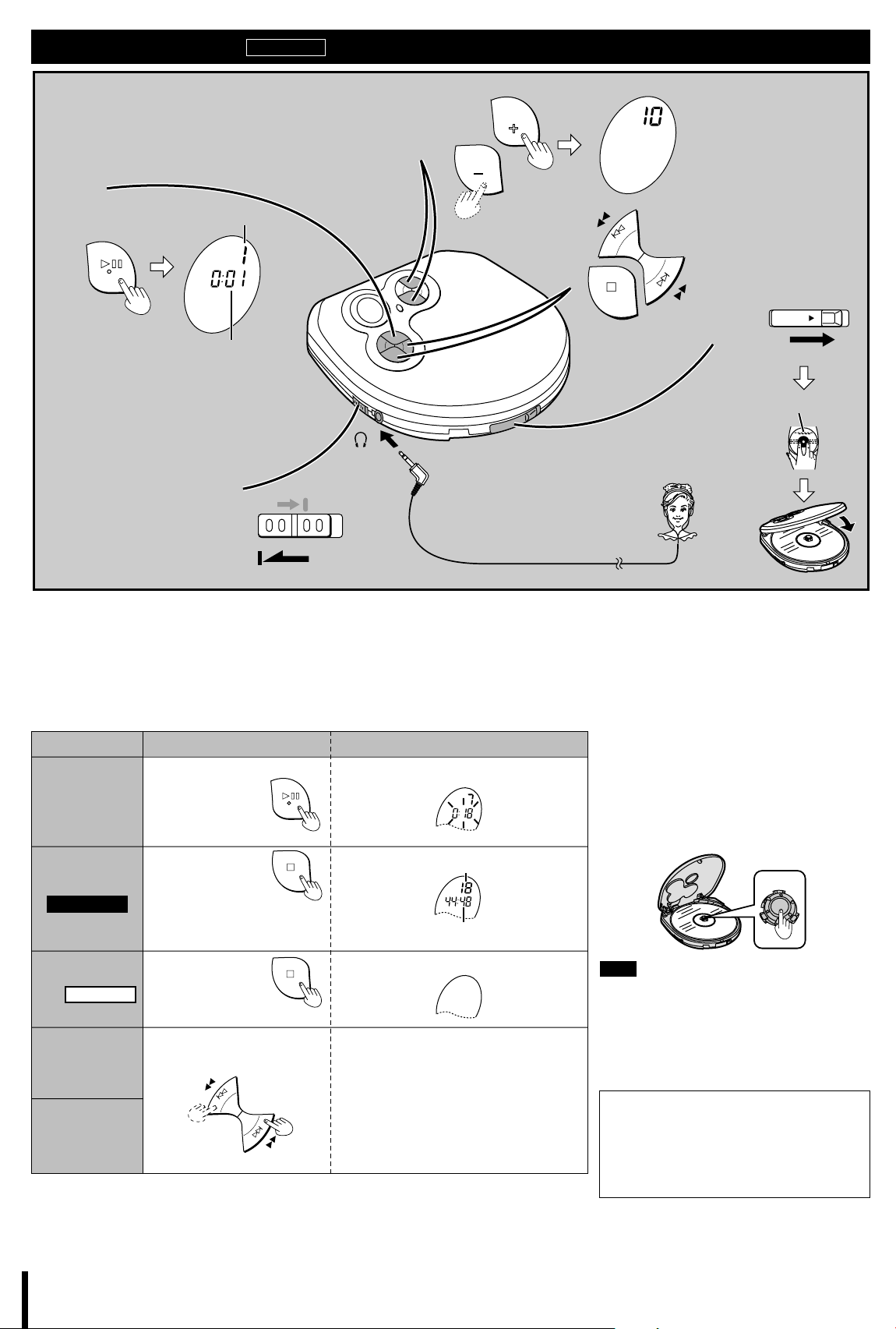 10

1
0:01

00 00

0:18

18
44:48