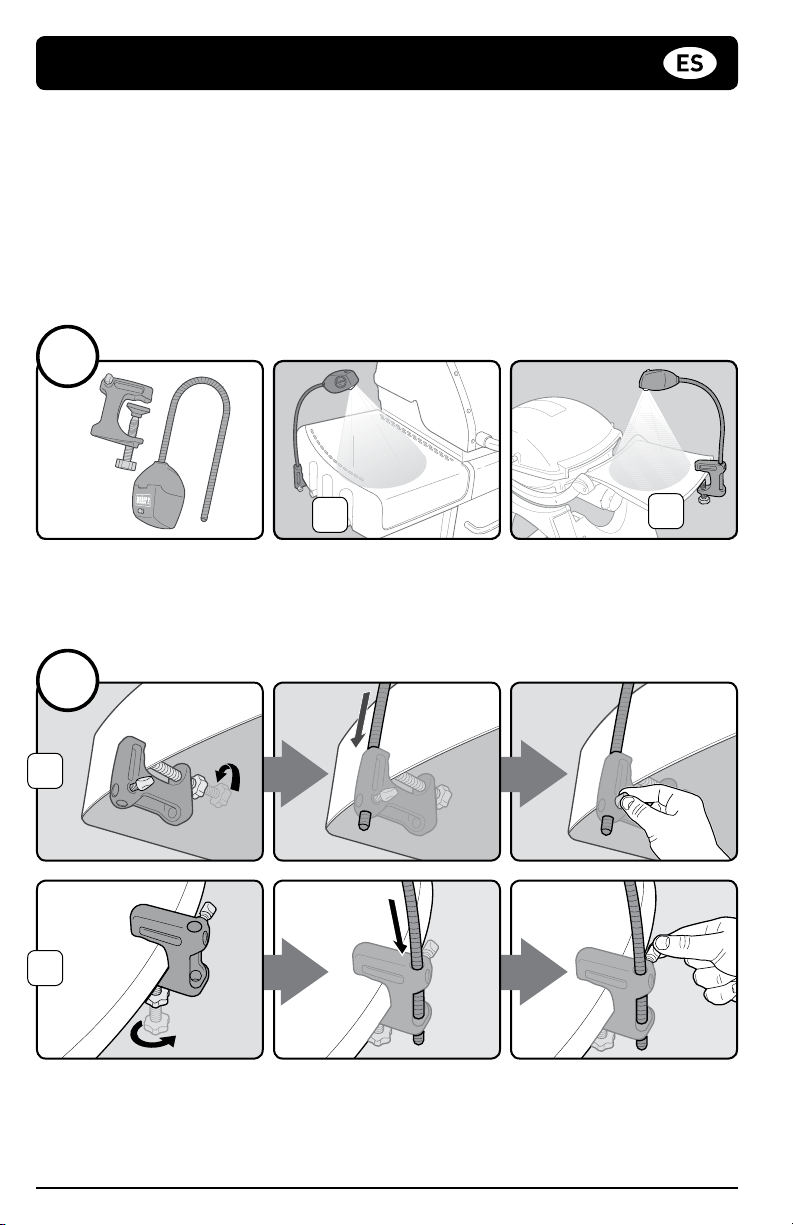 ES