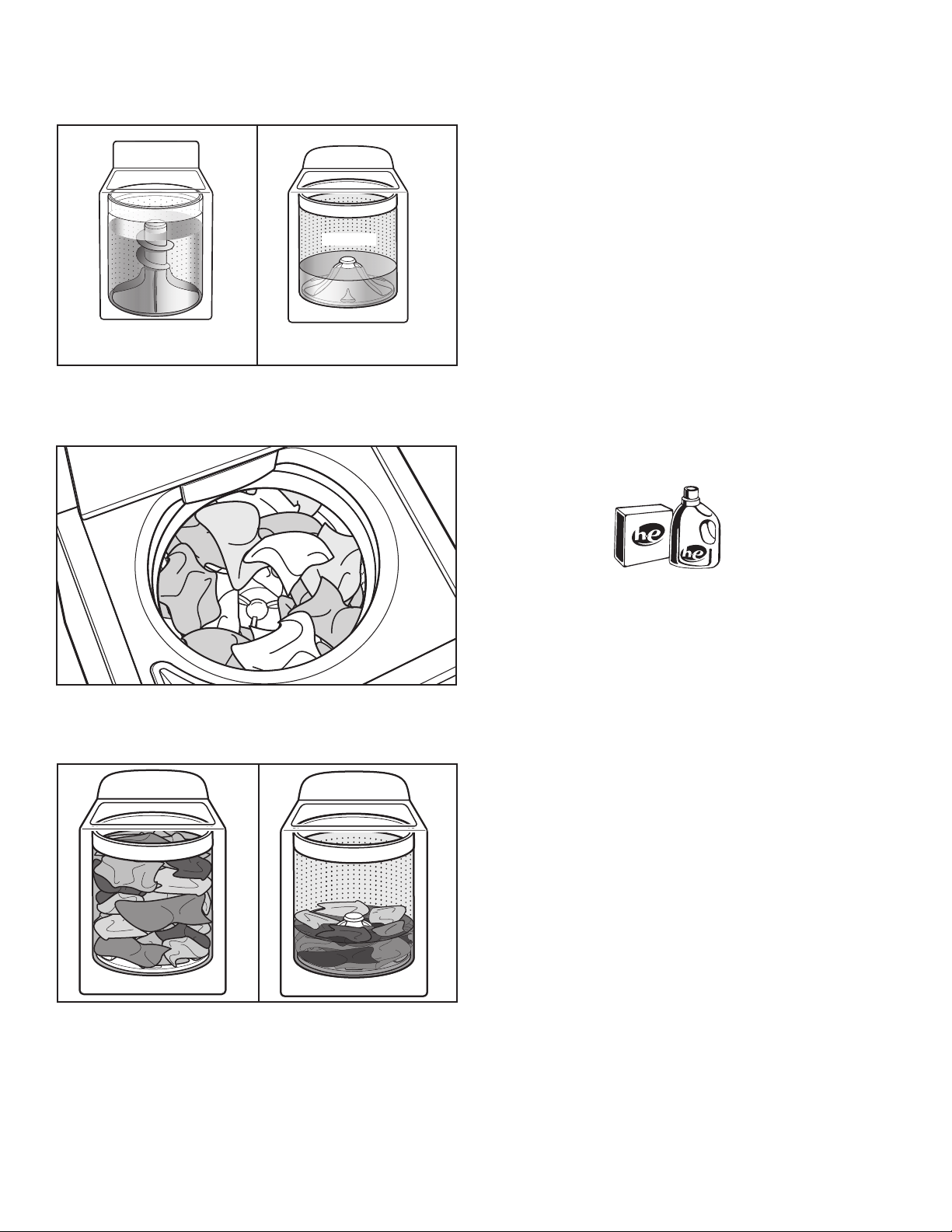 he
he