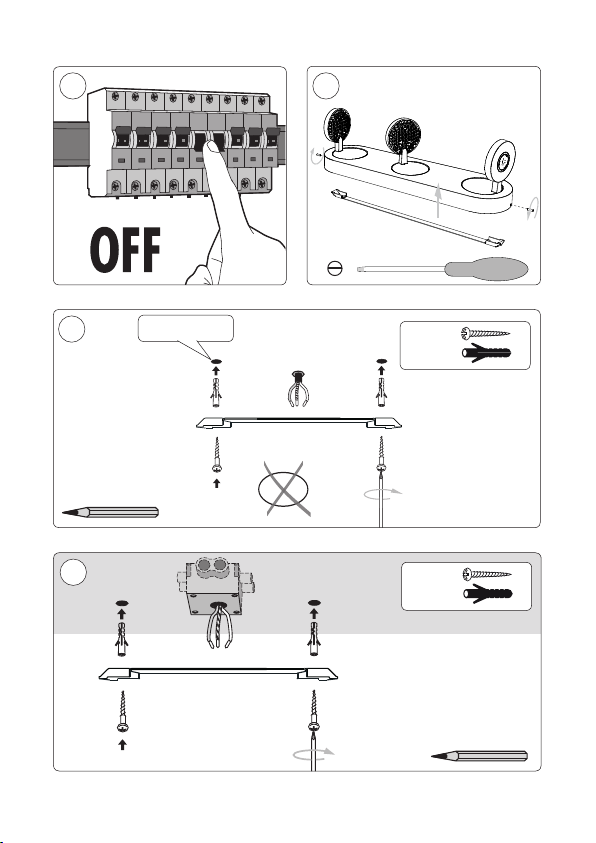 OFF