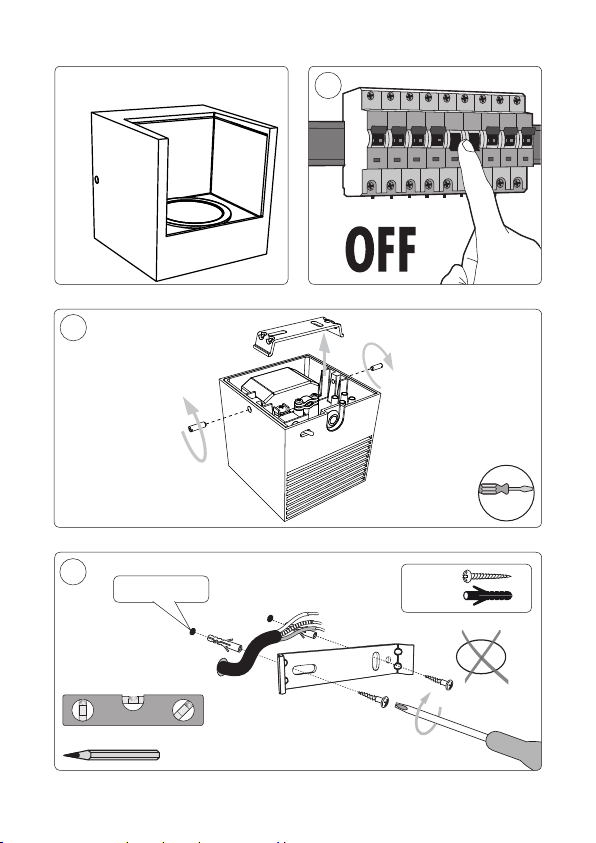 OFF