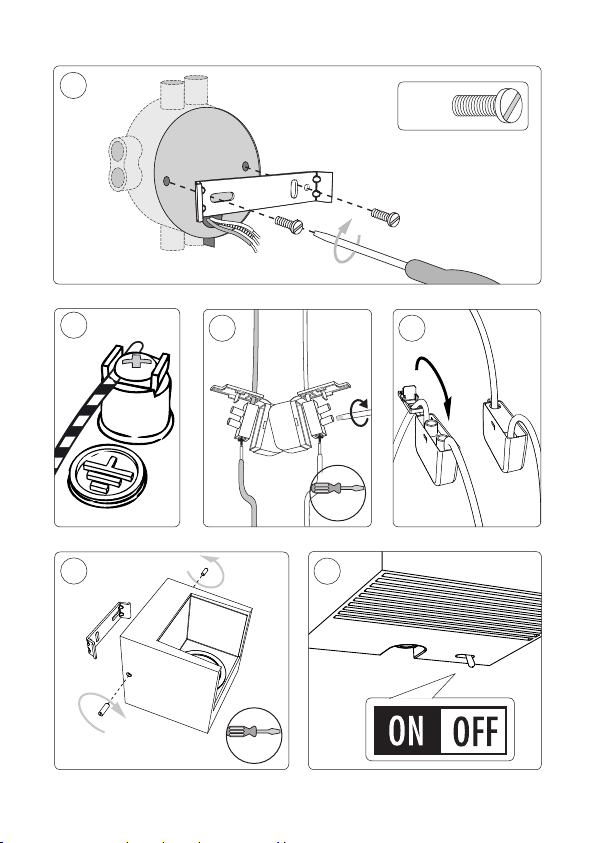 ON OFF