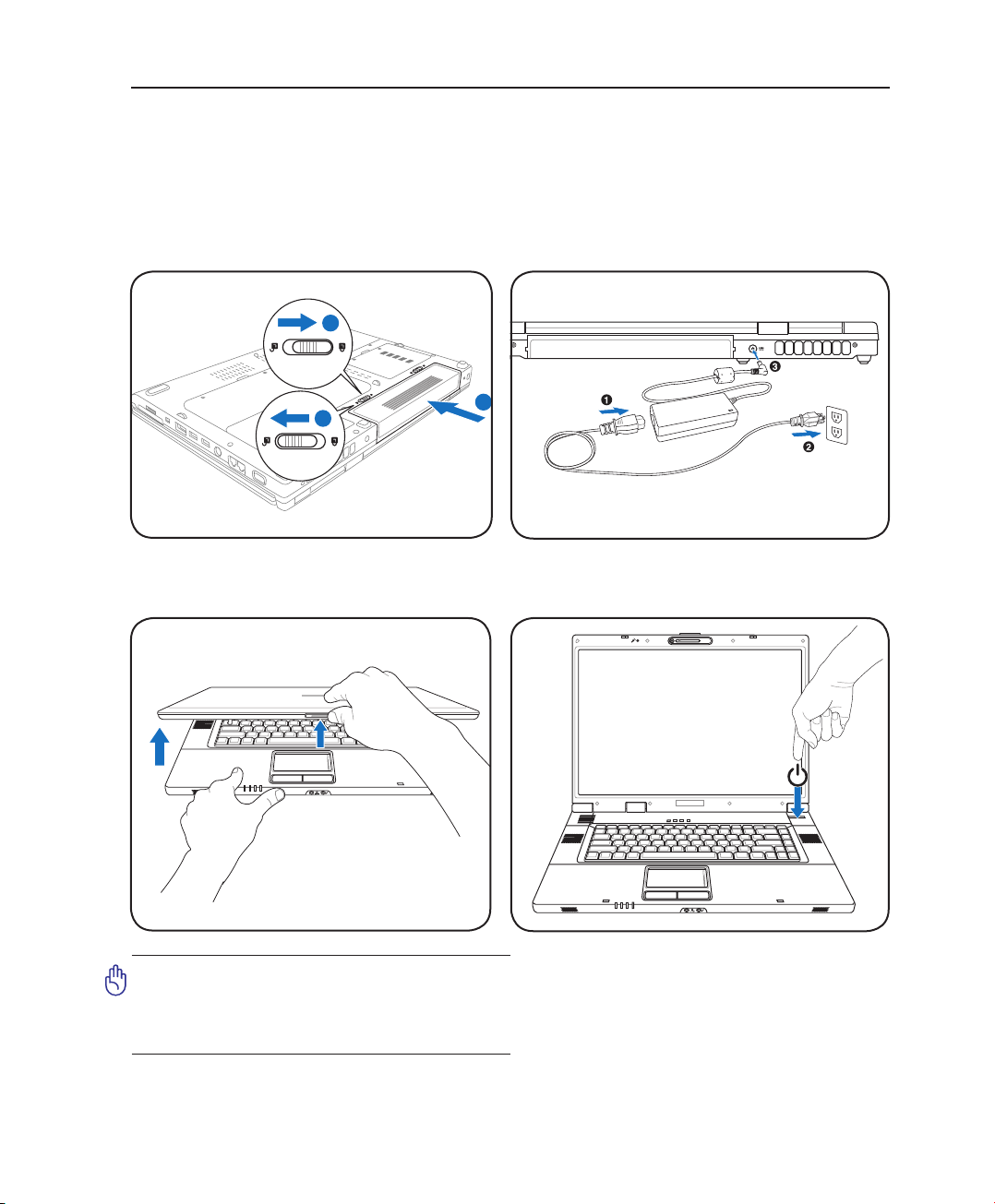 ❶
❷
❸