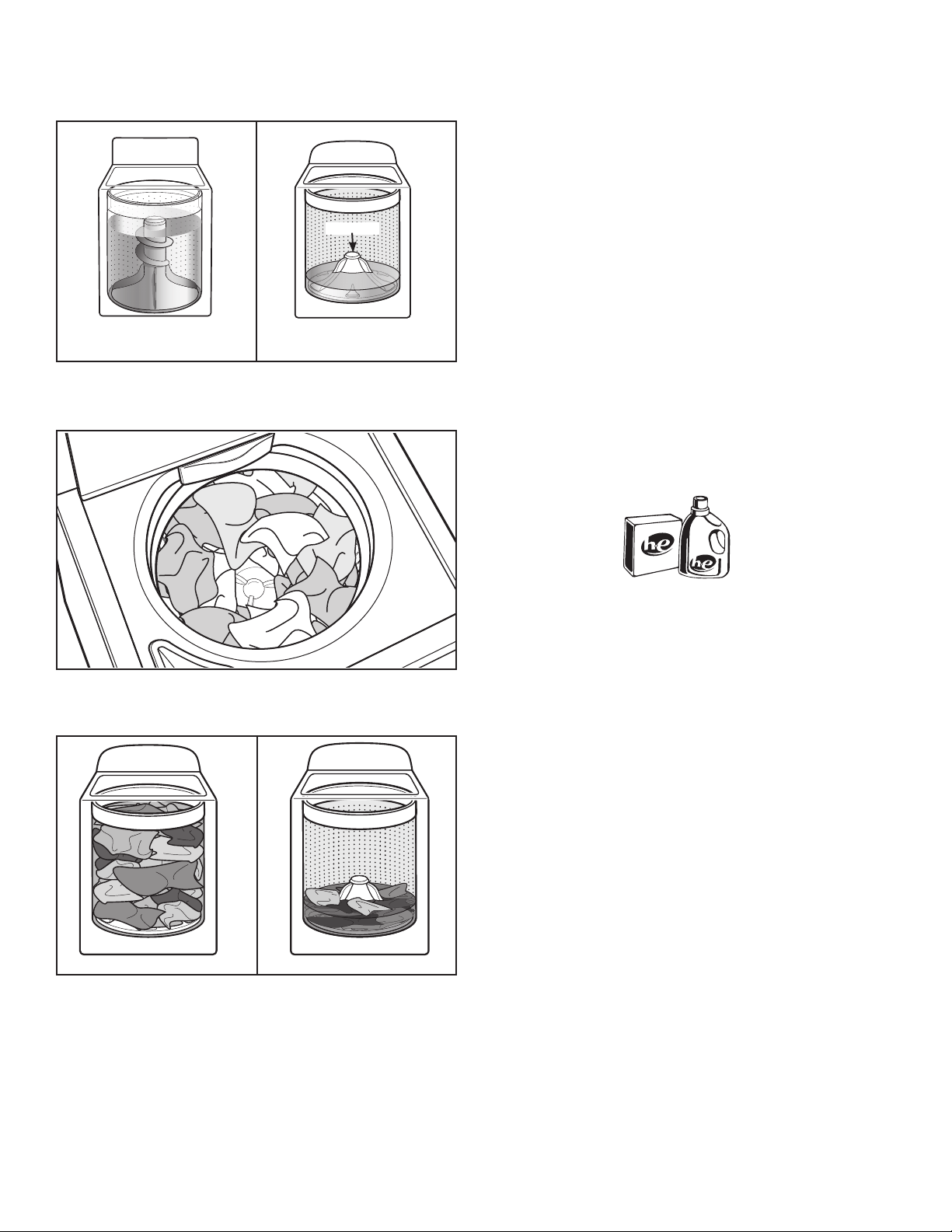 he

he