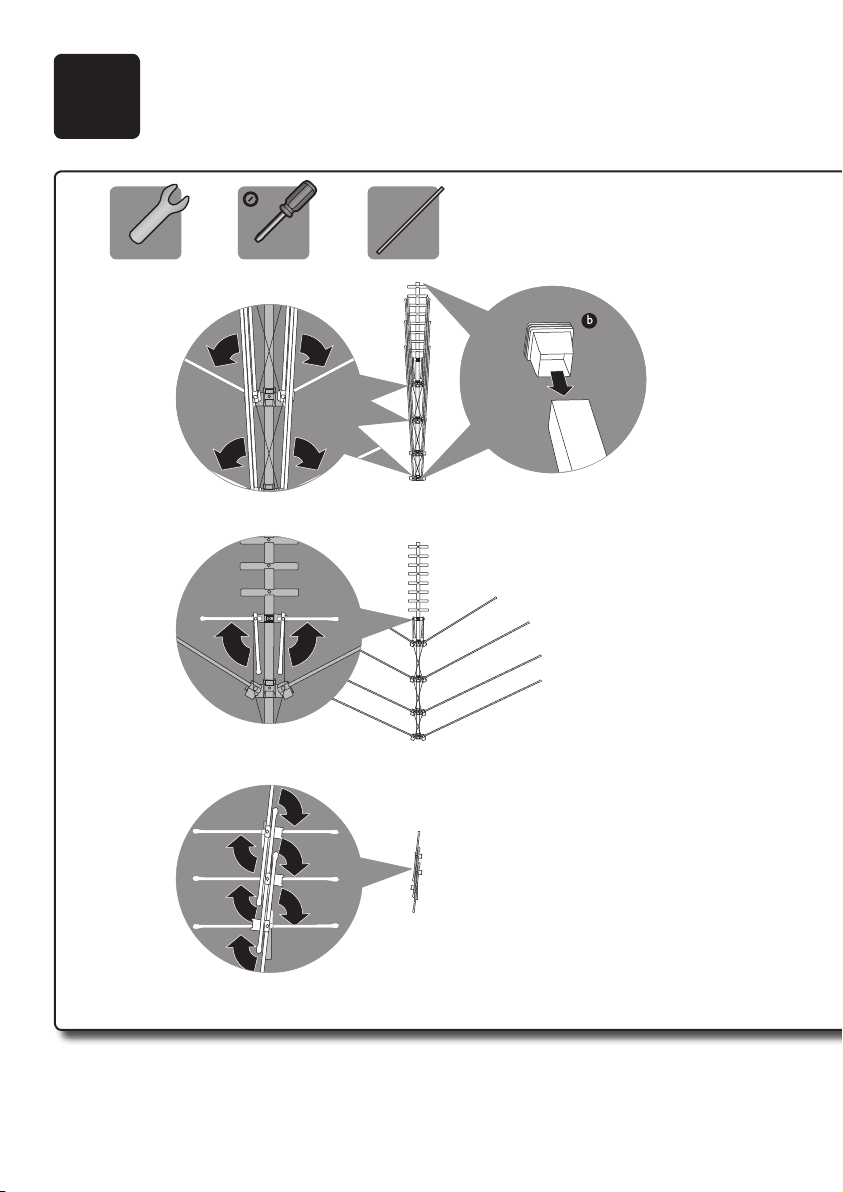 b