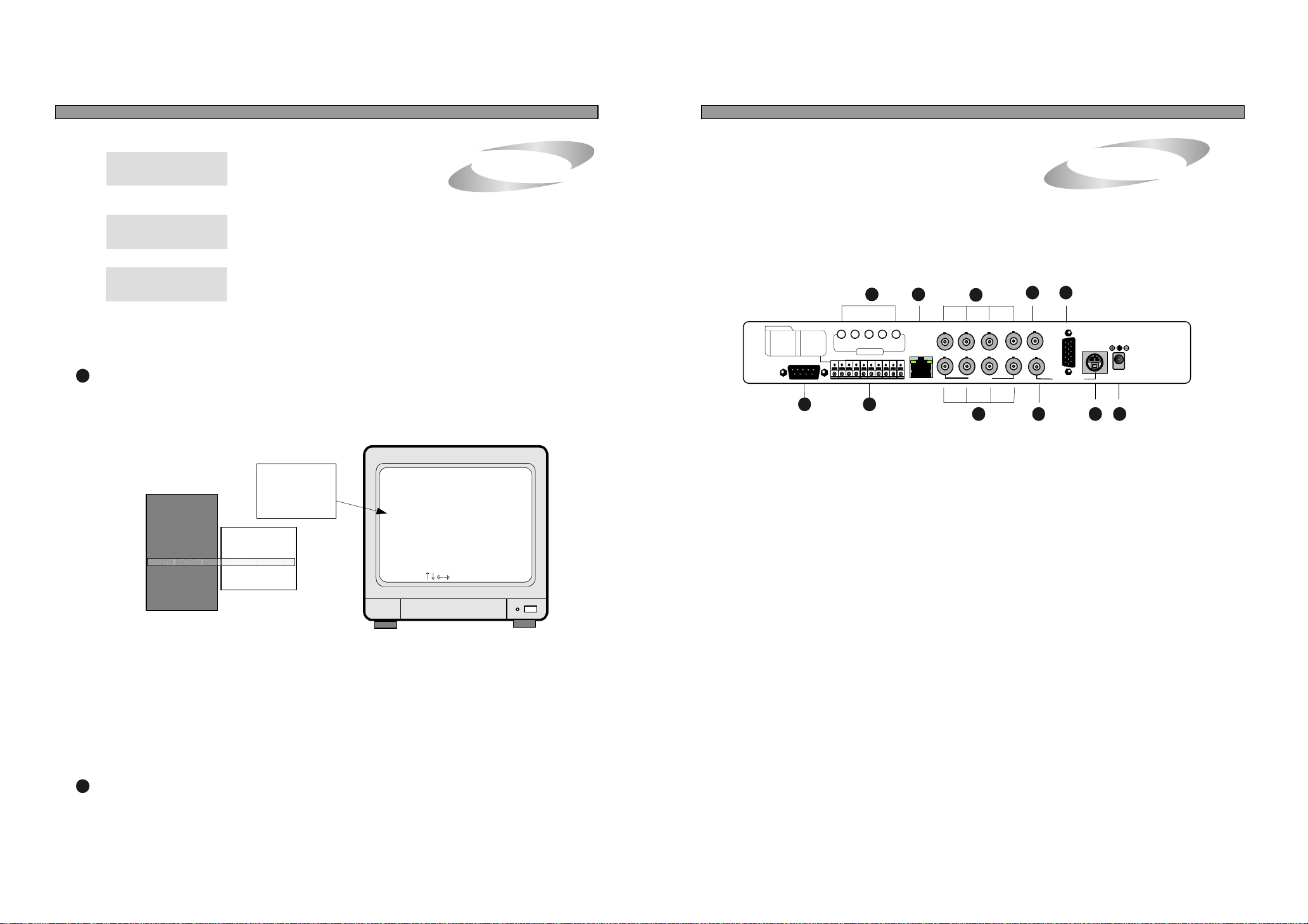 ↑↓←→