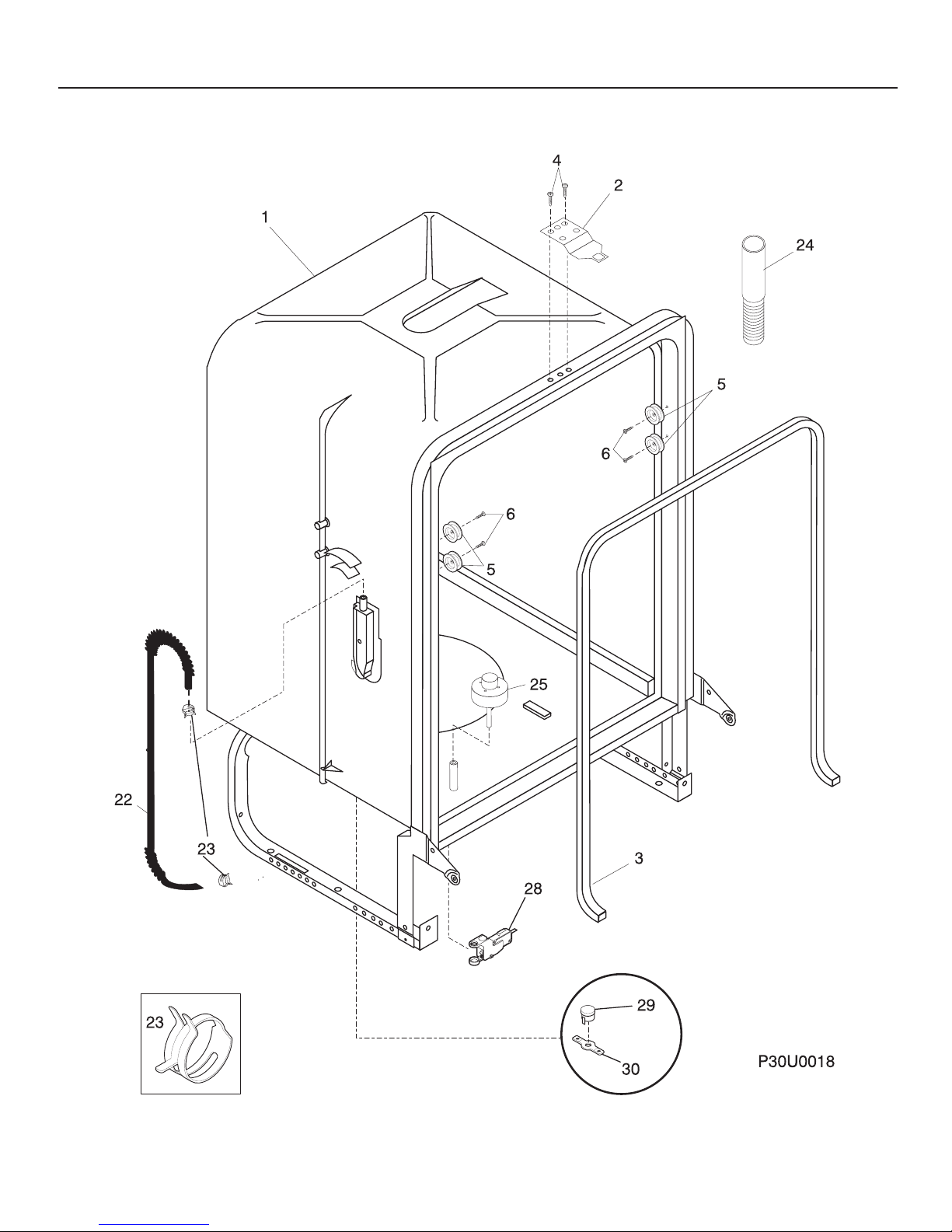 4
2
1
24
5
6
6
5
25
22
23
3
28
23
29
30
P30U0018