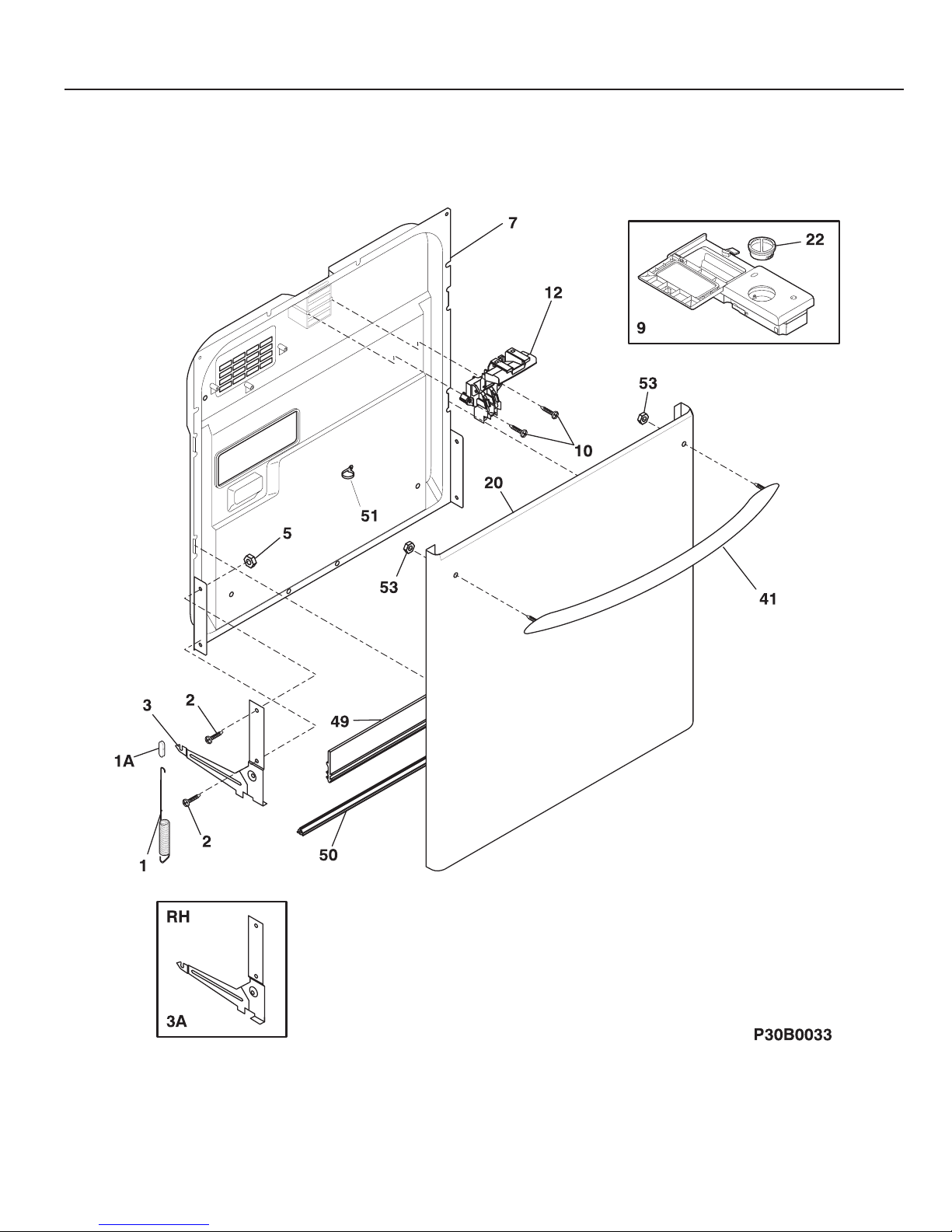 7

22

12

9

53

10

20

51

5

53

41

3

2

49

1A

2

1

50

RH

3A

P30B0033