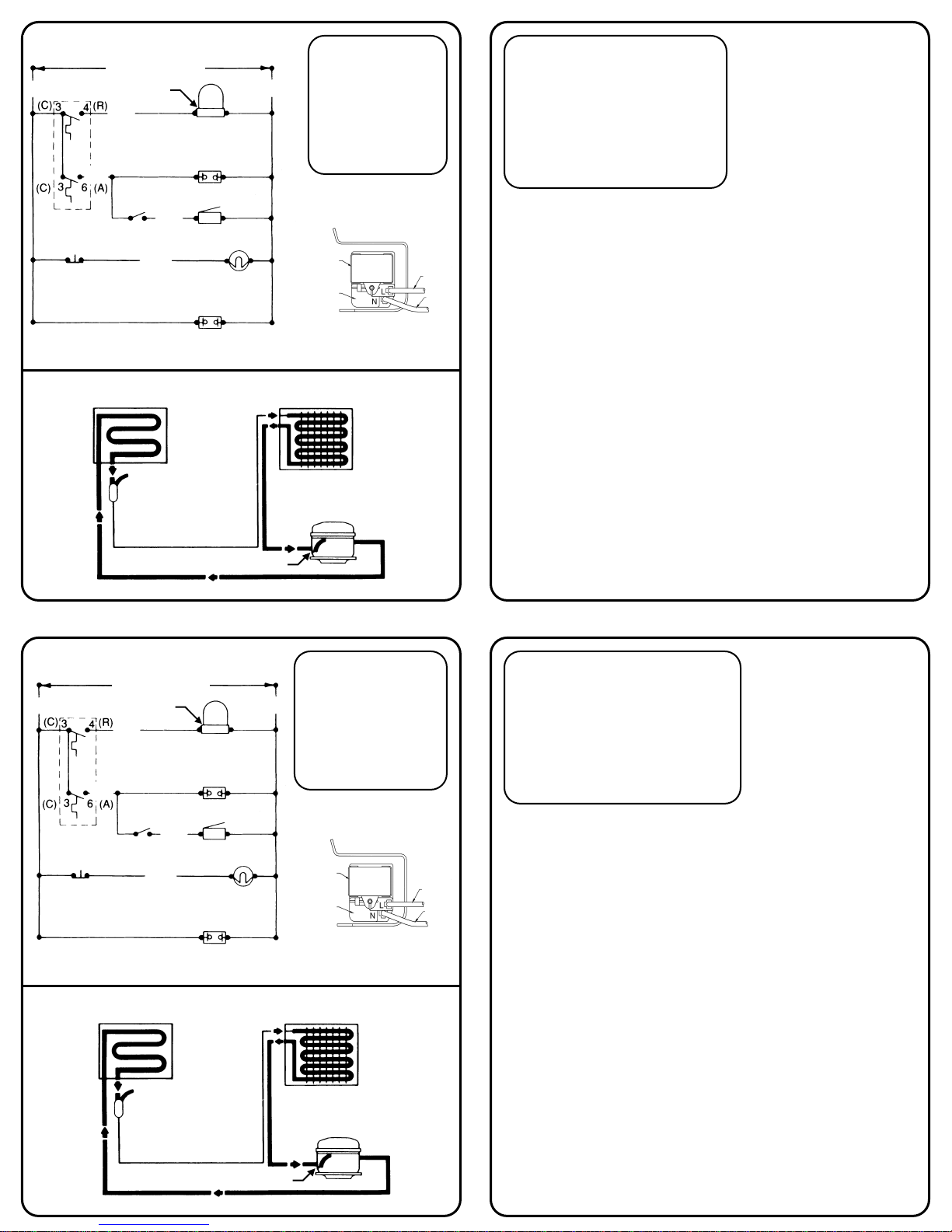 (C) 3 4 (R)

(C) 3 6 (A)

N L

(C) 3 4 (R)

(C) 3 6 (A)

N L