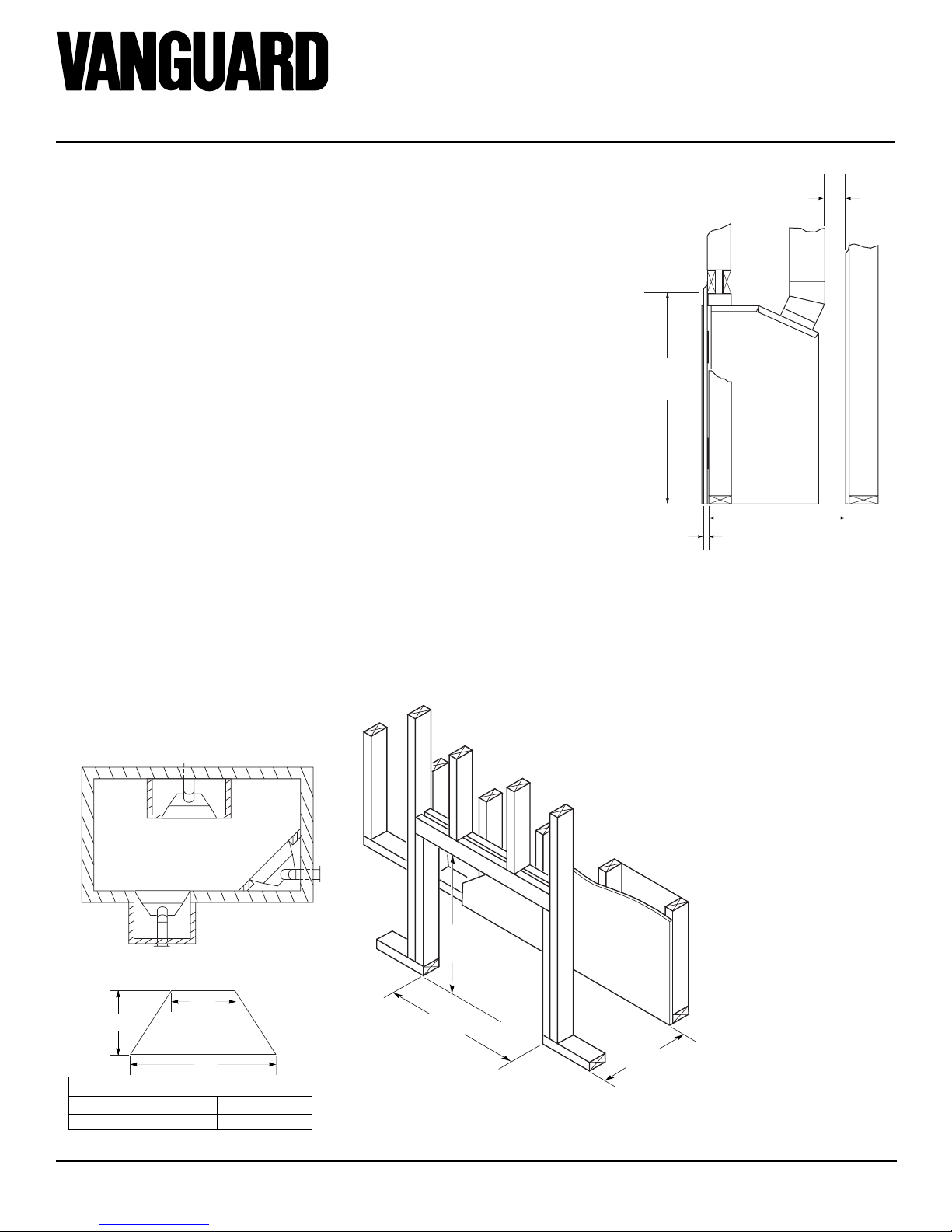 VANGUARD