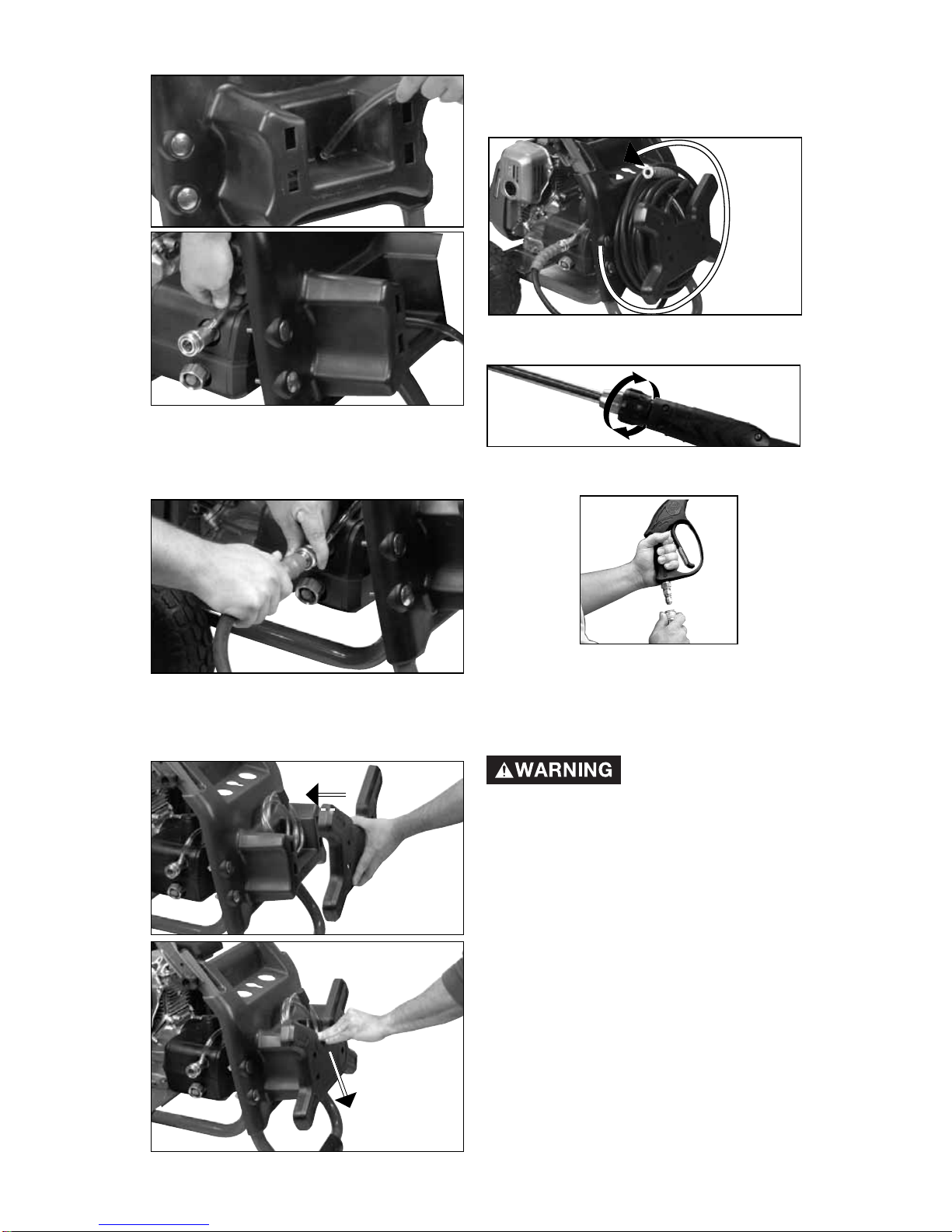 WARNING