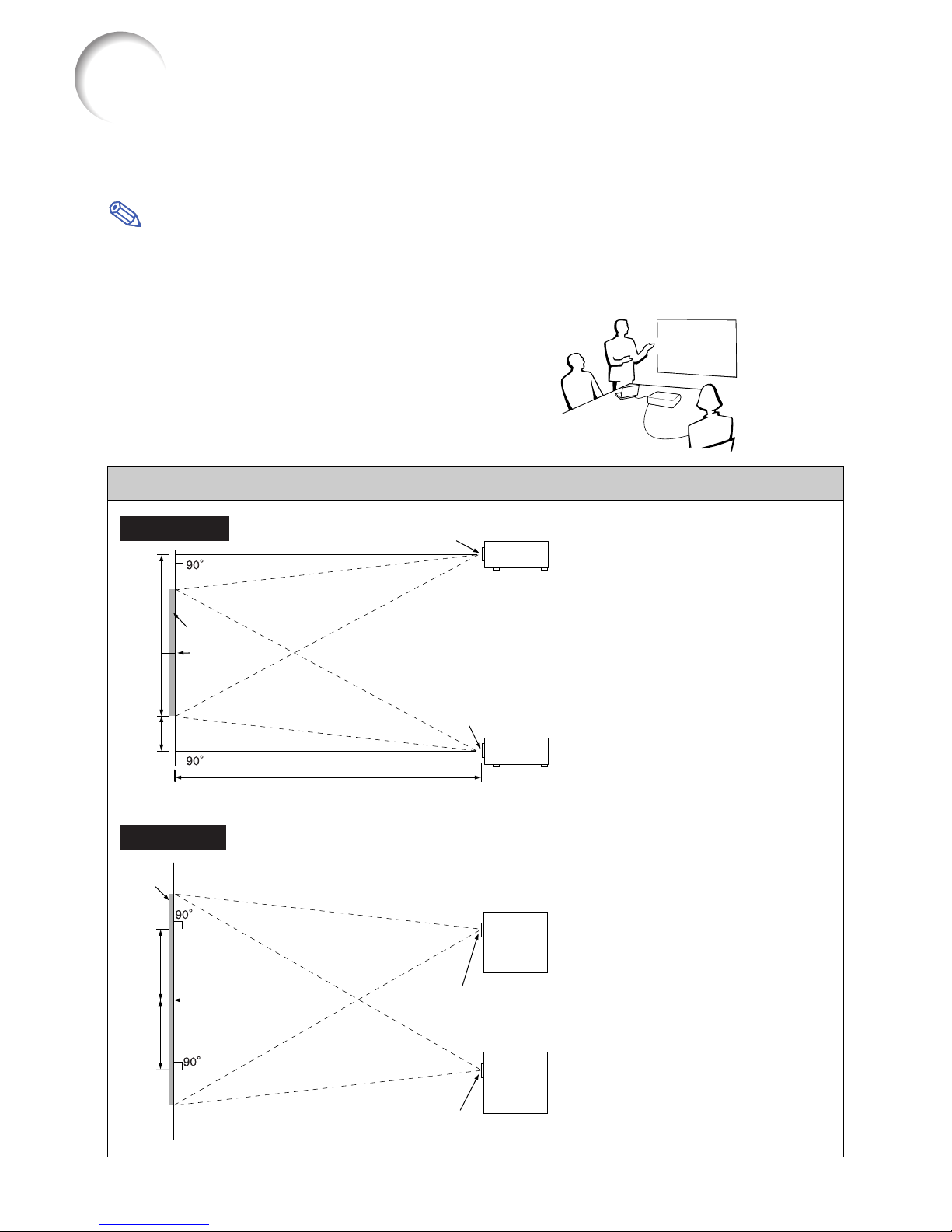 90°

90°

90°

90°