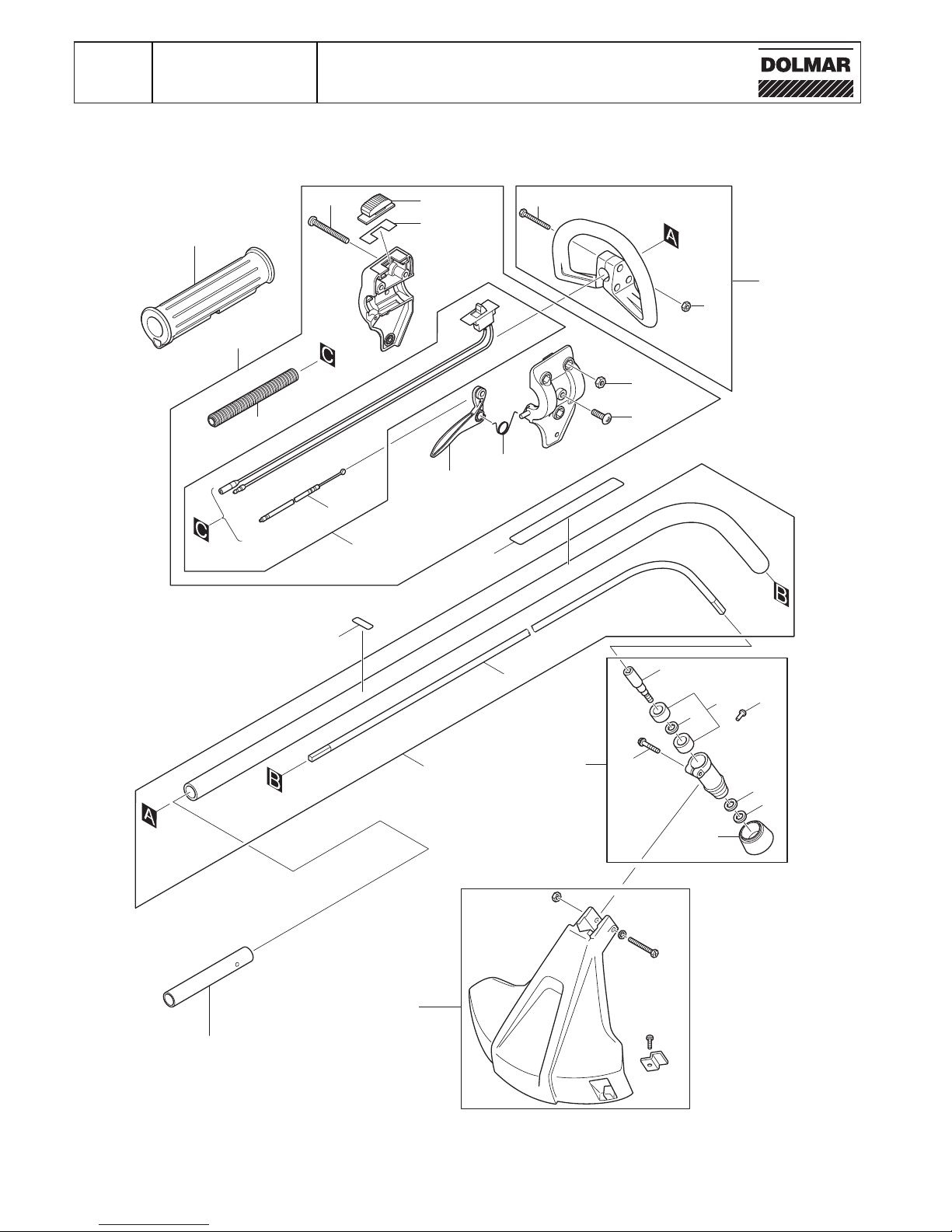 DOLMAR

A
C
C
B
B
A