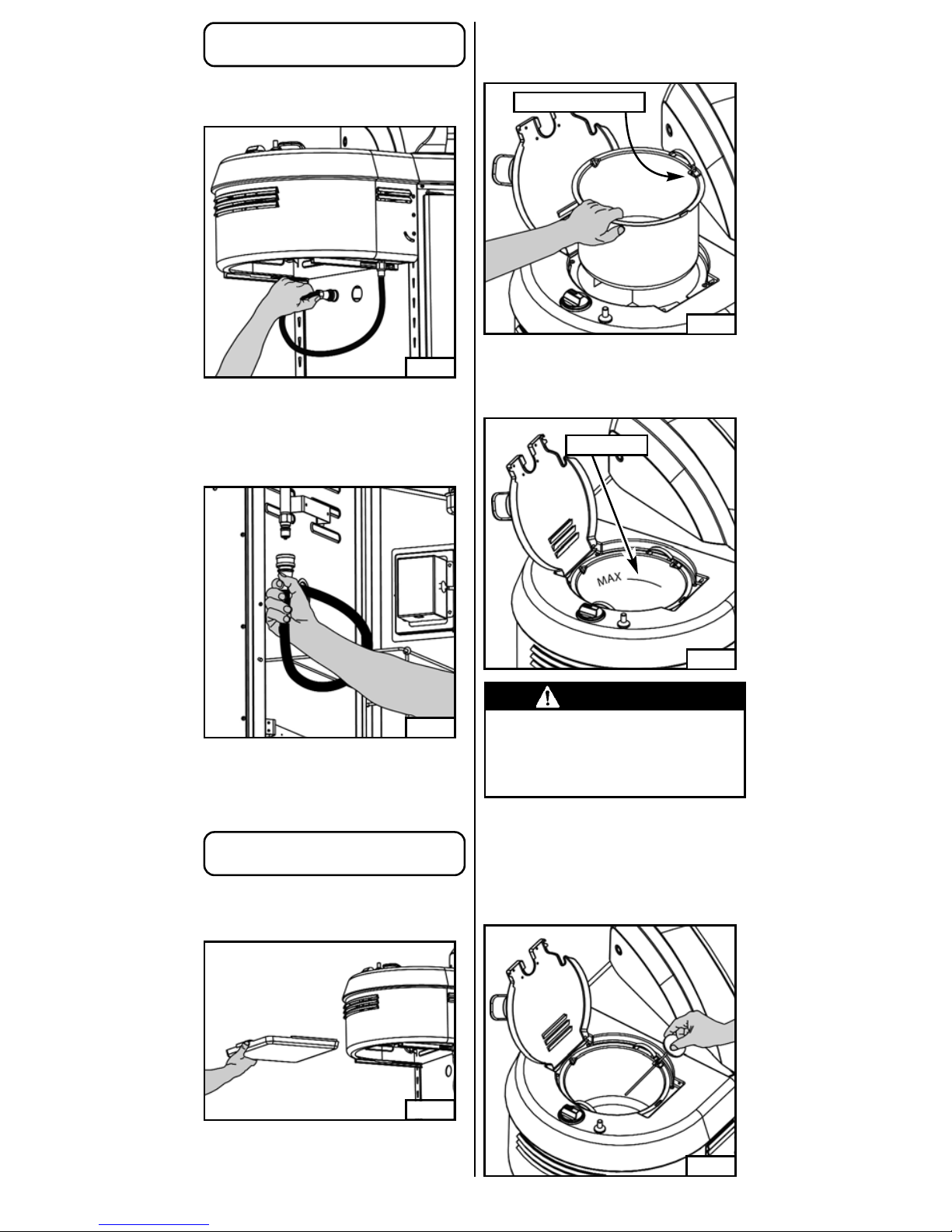 MAX