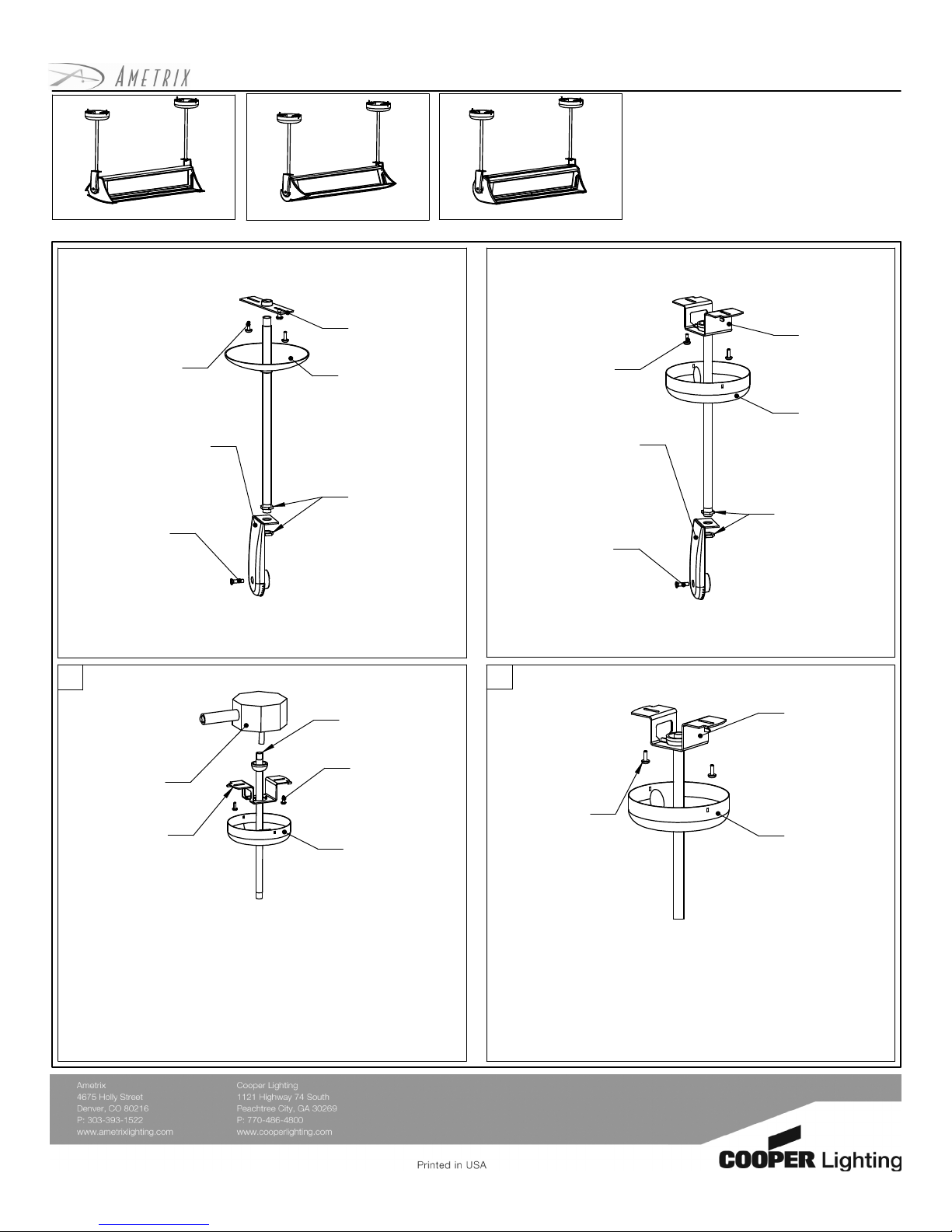 AMETRIX

Ametrix
4675 Holly Street
Denver, CO 80216
P: 303-393-1522
www.ametrixlighting.com

Cooper Lighting
1121 Highway 74 South
Peachtree City, GA 30269
P: 770-486-4800
www.cooperlighting.com

Printed in USA

COOPER Lighting