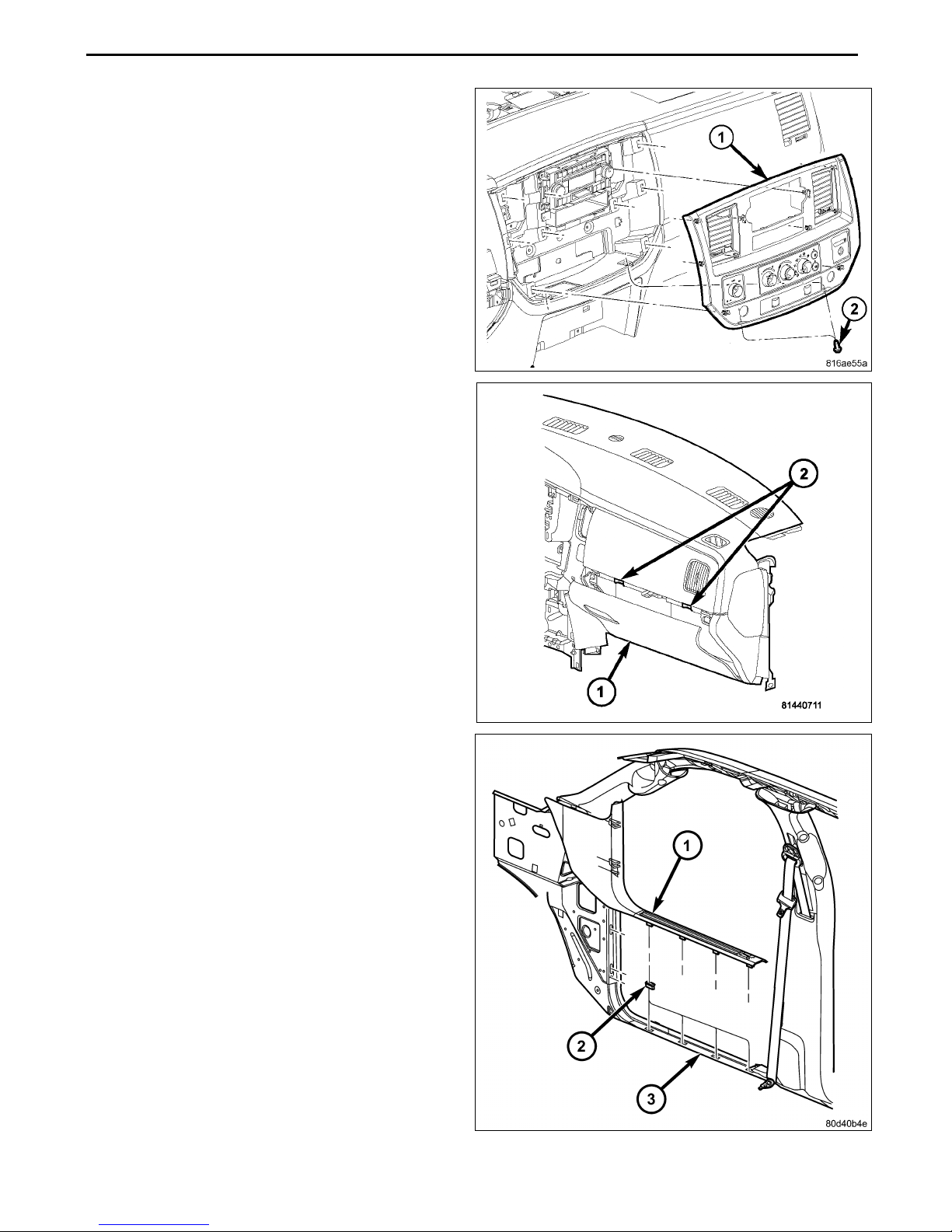 1
2
816ae55a

2
1
81440711

1
2
3
80d40b4e