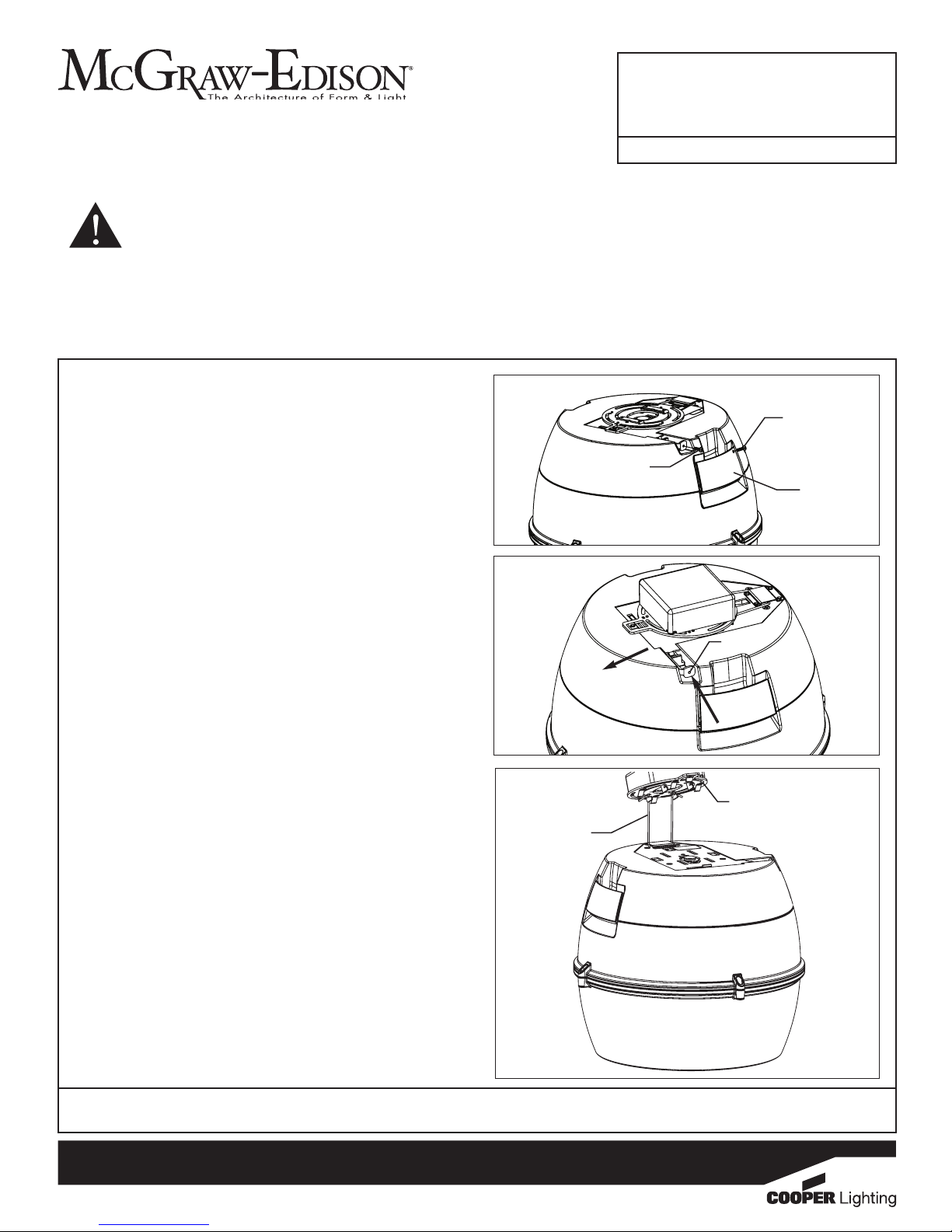 McGraw-Edison®
The Architecture of Form & Light

COOPER Lighting