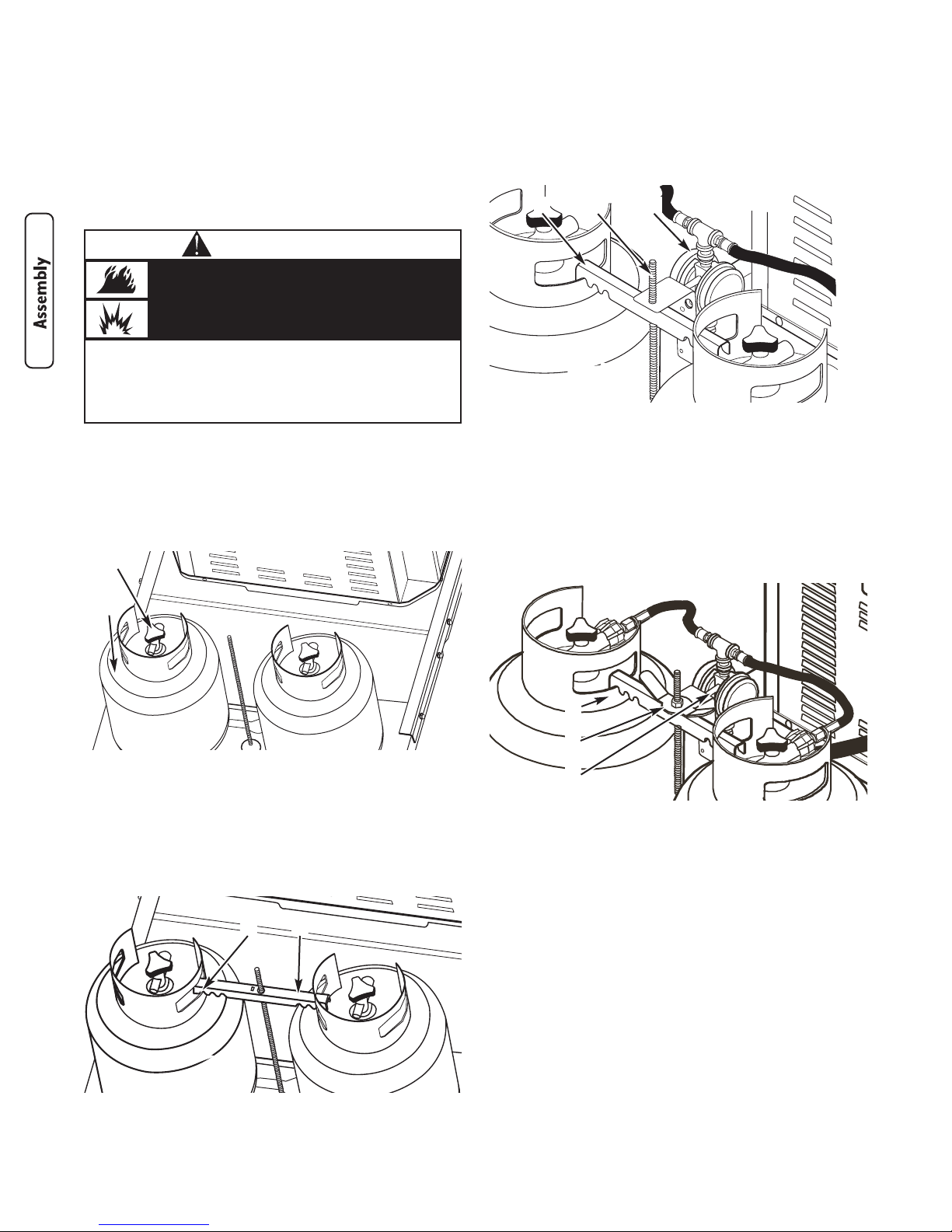 Assembly