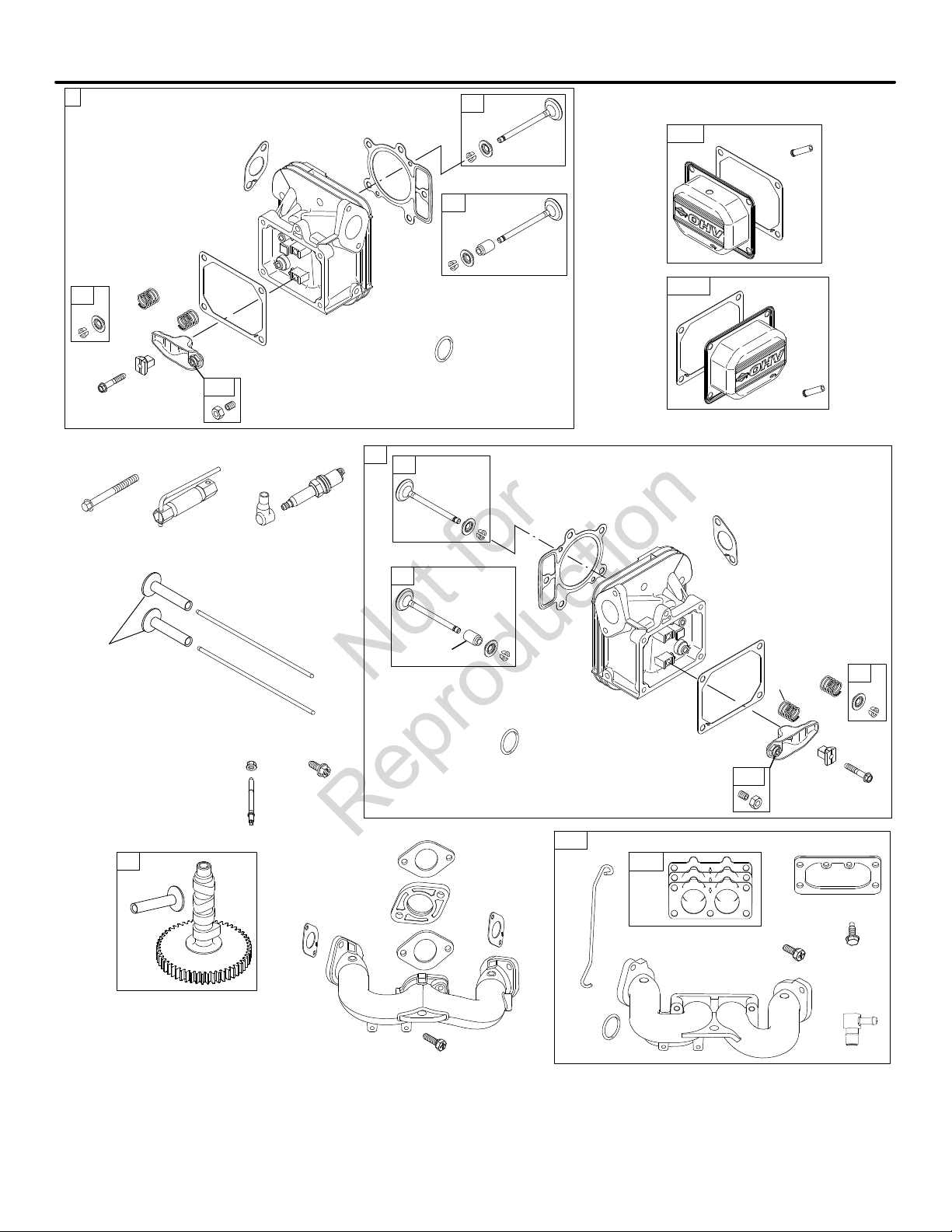 OHV

OHV

Not for Reproduction