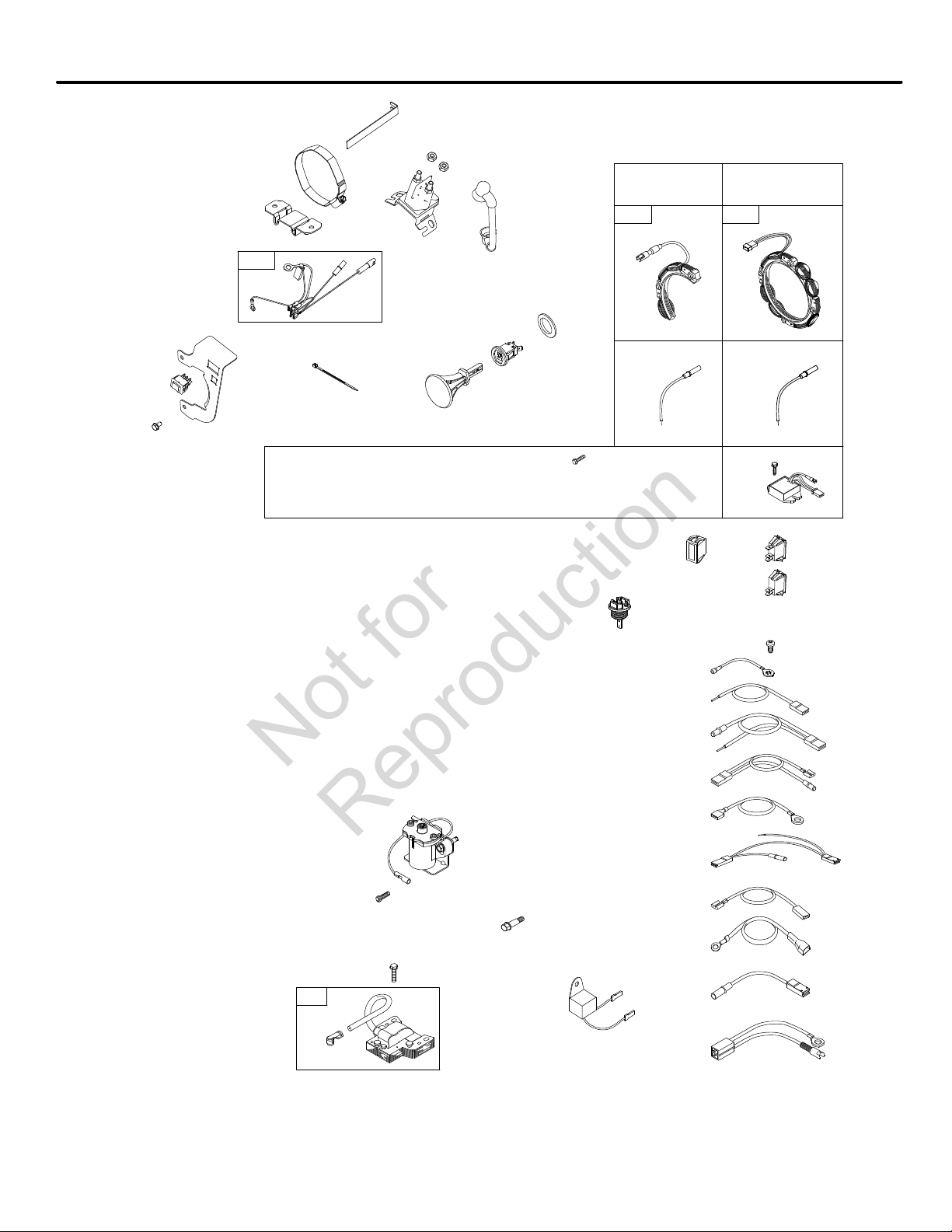 Not for Reproduction