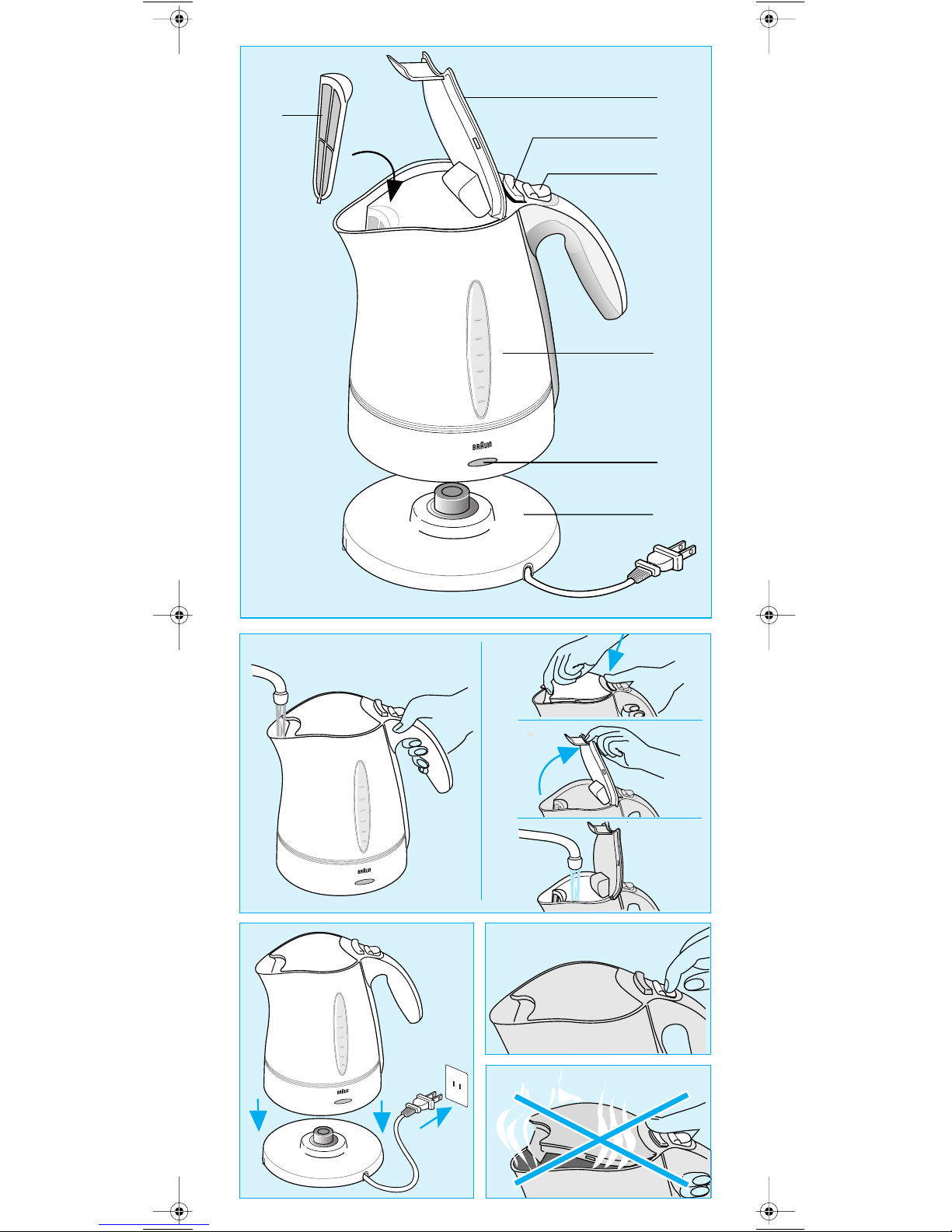 BRAUN

BRAUN

BRAUN